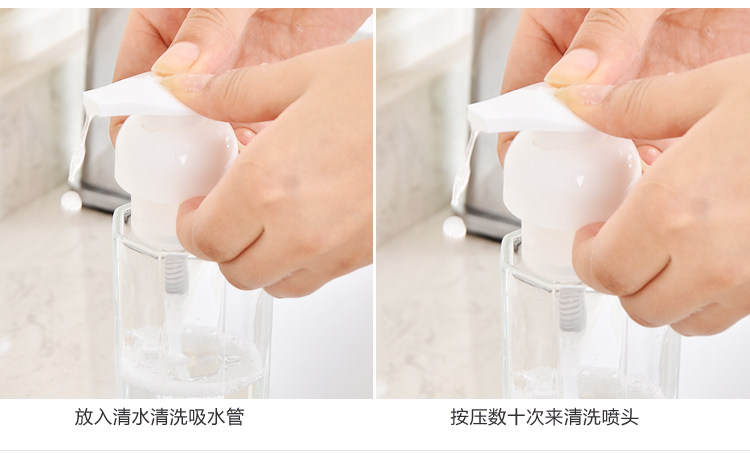 放入清水清洗吸水管

按压数十次来清洗喷头