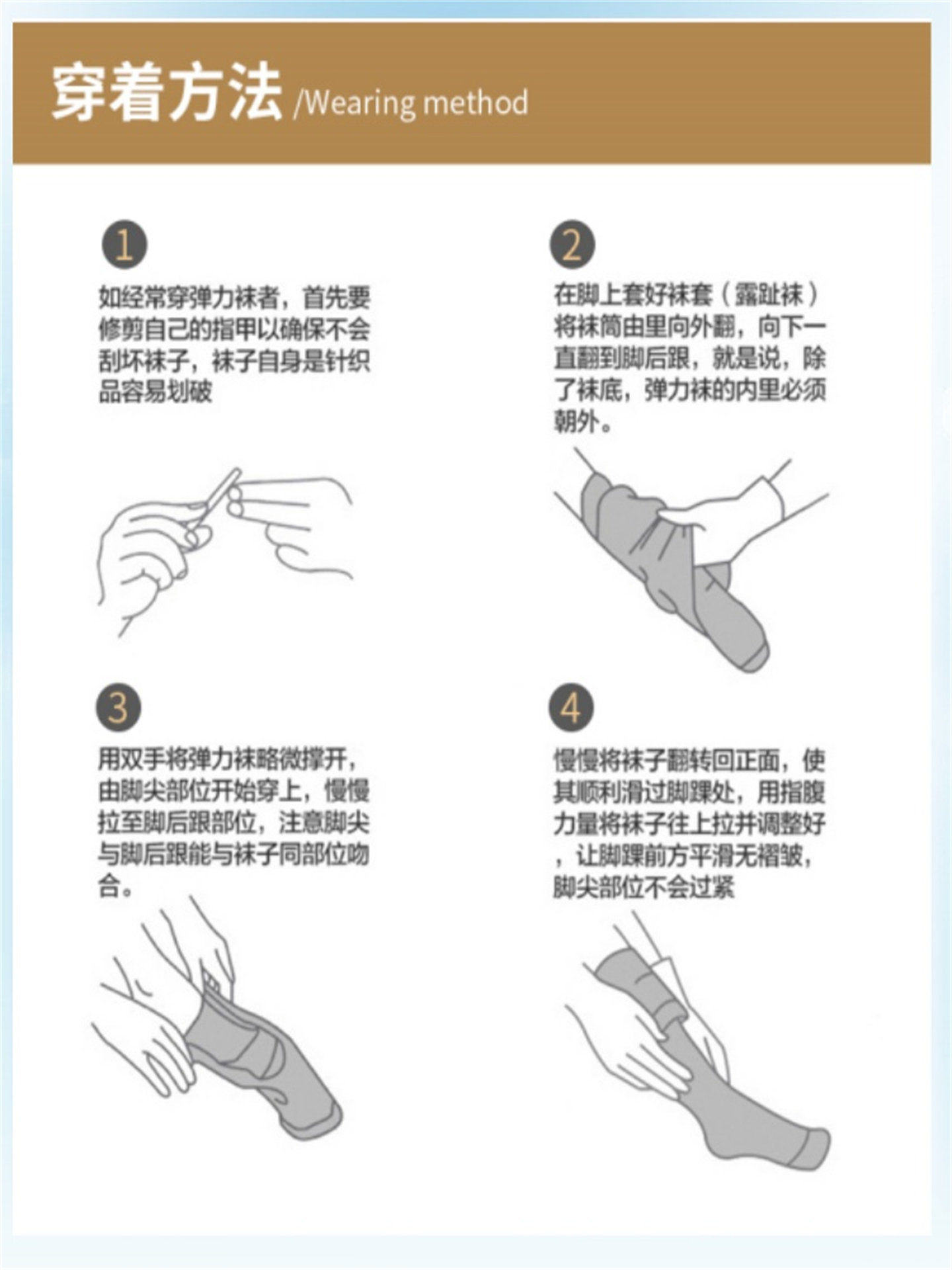 穿着方法 /Wearing method

1

如经常穿弹力袜者，首先要修剪自己的指甲以确保不会刮坏袜子，袜子自身是针织品容易划破

2

在脚上套好袜套（露趾袜）将袜筒由里向外翻，向下一直翻到脚后跟，就是说，除了袜底，弹力袜的内里必须朝外。

3

用双手将弹力袜略微撑开，由脚尖部位开始穿上，慢慢拉至脚后跟部位，注意脚尖与脚后跟能与袜子同部位吻合。

4

慢慢将袜子翻转回正面，使其顺利滑过脚踝处，用指腹力量将袜子往上拉并调整好，让脚踝前方平滑无褶皱，脚尖部位不会过紧