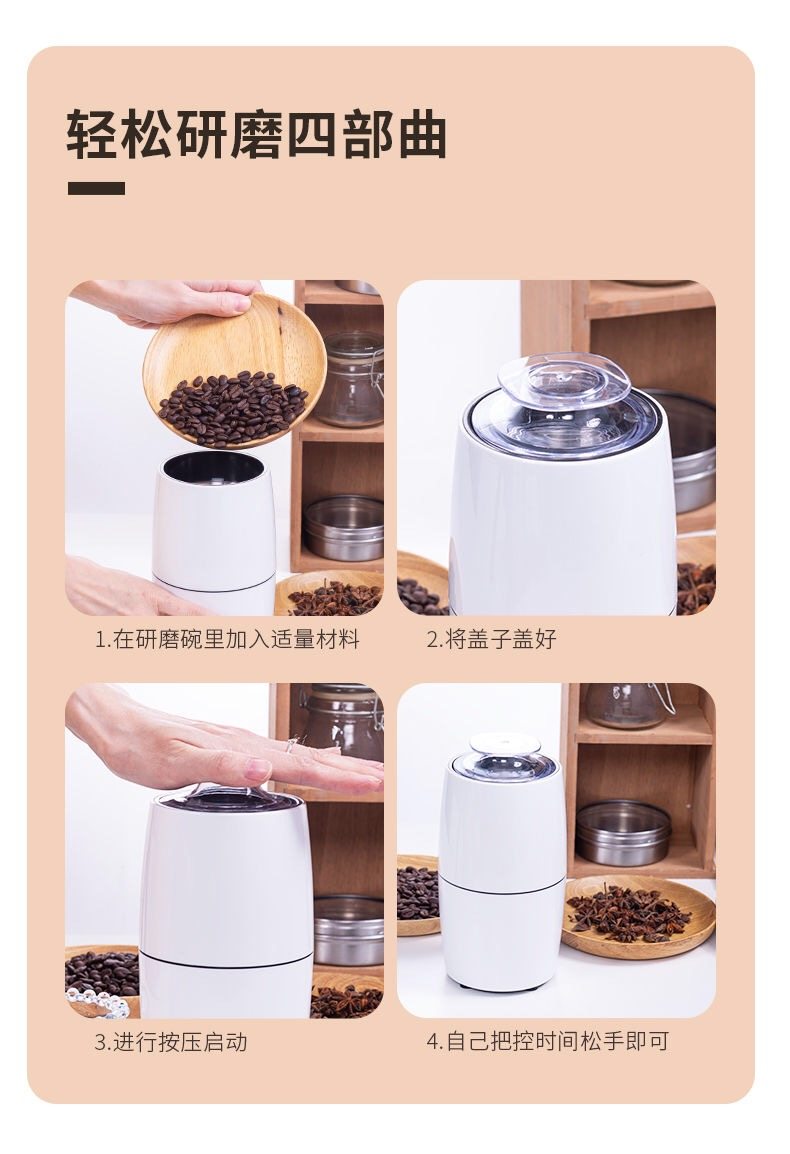 轻松研磨四部曲

1.在研磨碗里加入适量材料

2.将盖子盖好

3.进行按压启动

4.自己把控时间松手即可