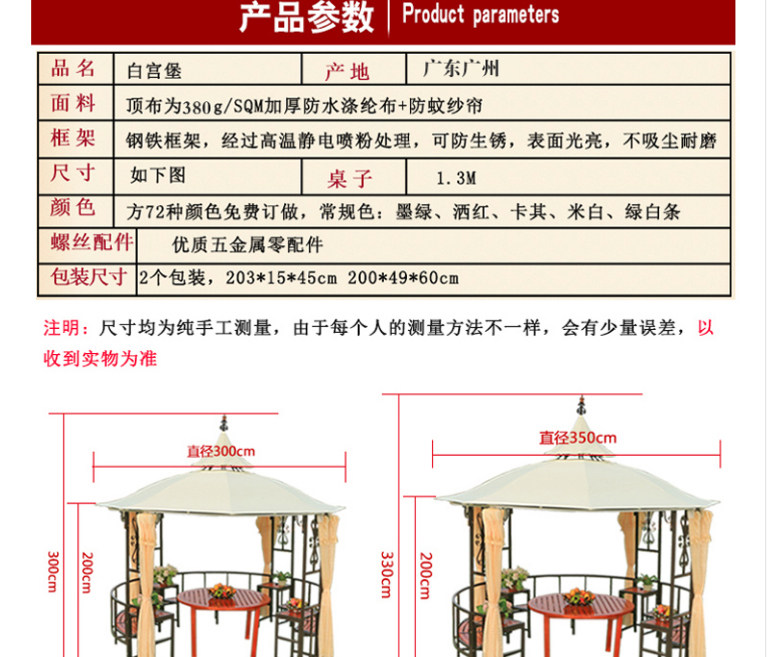 产品参数 | Product parameters

| 品名 | 白宫堡 | 产地 | 广东广州 |
|---|---|---|---|
| 面料 | 顶布为380g/SQM加厚防水涤纶布+防蚊纱帘 | | |
| 框架 | 钢铁框架，经过高温静电喷粉处理，可防生锈，表面光亮，不吸尘耐磨 | | |
| 尺寸 | 如下图 | 桌子 | 1.3M |
| 颜色 | 方72种颜色免费订做，常规色：墨绿、酒红、卡其、米白、绿白条 | | |
| 螺丝配件 | 优质五金属零配件 | | |
| 包装尺寸 | 2个包装，203*15*45cm 200*49*60cm | | |

注明：尺寸均为纯手工测量，由于每个人的测量方法不一样，会有少量误差，以收到实物为准

直径300cm
300cm
200cm

直径350cm
330cm
200cm