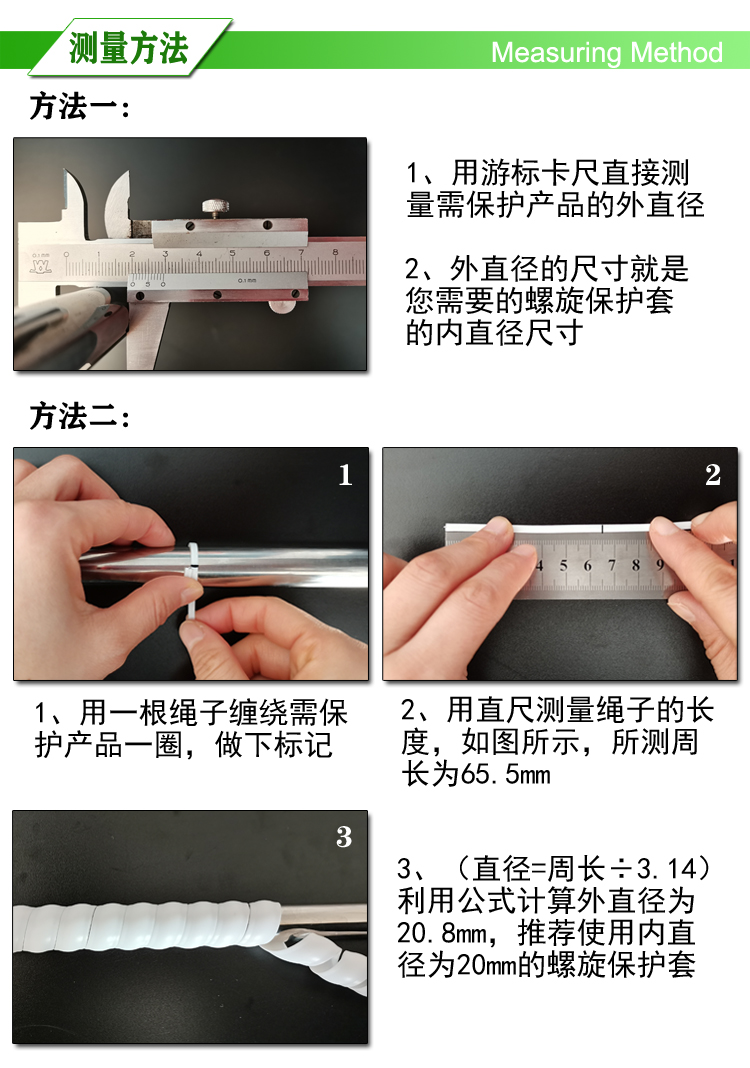 测量方法

Measuring Method

方法一：

0.1mm

0 1 2 3 4 5 6 7 8

0 5 0

0.1mm

1、用游标卡尺直接测量需保护产品的外直径

2、外直径的尺寸就是您需要的螺旋保护套的内直径尺寸

方法二：

1

2

4 5 6 7 8 9

1、用一根绳子缠绕需保护产品一圈，做下标记

2、用直尺测量绳子的长度，如图所示，所测周长为65.5mm

3

3、（直径=周长÷3.14）利用公式计算外直径为20.8mm，推荐使用内直径为20mm的螺旋保护套