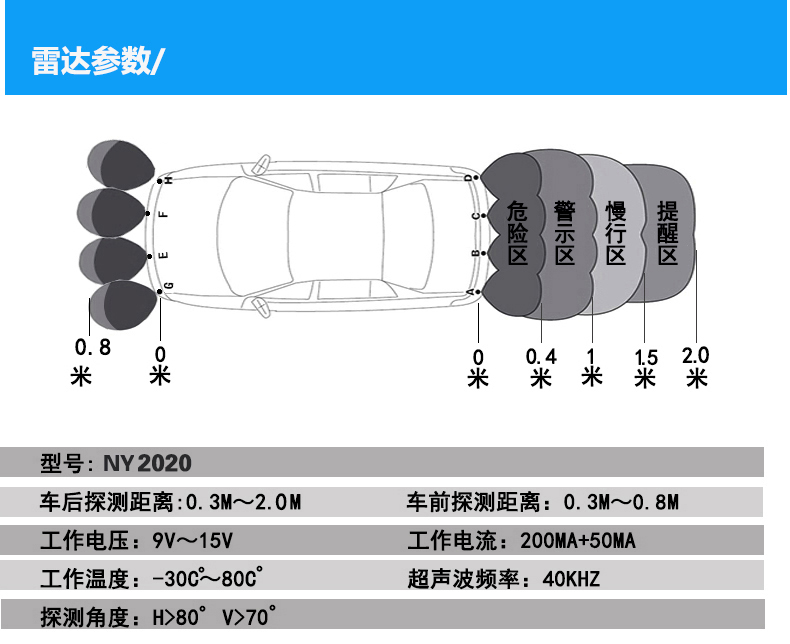 雷达参数/

H
F
E
G
D
C
B
A

危险区
警示区
慢行区
提醒区

0.8米
0米
0米
0.4米
1米
1.5米
2.0米

型号：NY2020

车后探测距离:0.3M～2.0M
车前探测距离：0.3M～0.8M

工作电压：9V～15V
工作电流：200MA+50MA

工作温度：-30C°～80C°
超声波频率：40KHZ

探测角度：H>80° V>70°