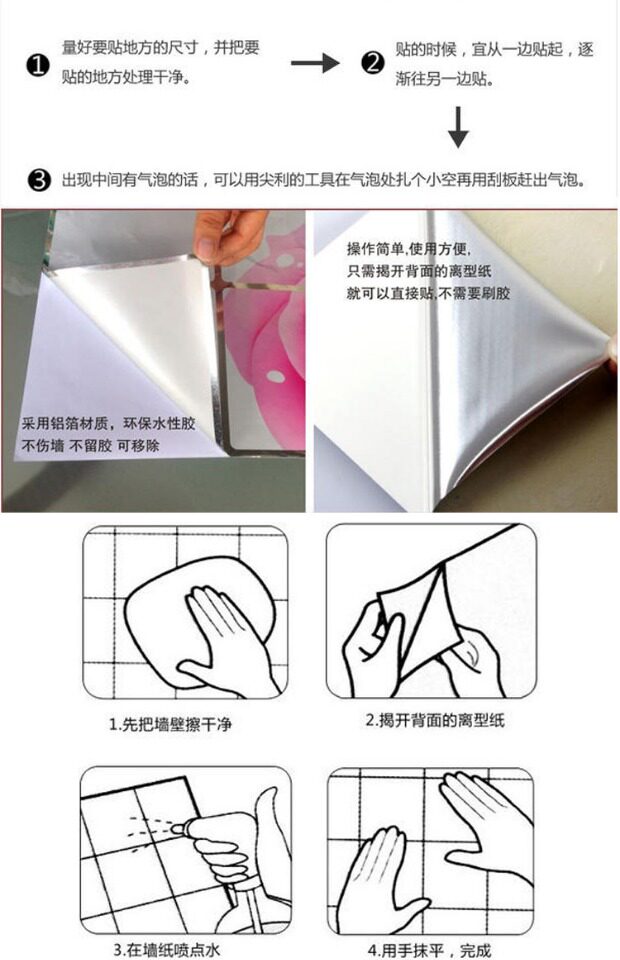 ❶ 量好要贴地方的尺寸，并把要贴的地方处理干净。

❷ 贴的时候，宜从一边贴起，逐渐往另一边贴。

❸ 出现中间有气泡的话，可以用尖利的工具在气泡处扎个小空再用刮板赶出气泡。

采用铝箔材质，环保水性胶
不伤墙 不留胶 可移除

操作简单,使用方便,
只需揭开背面的离型纸
就可以直接贴,不需要刷胶

1.先把墙壁擦干净

2.揭开背面的离型纸

3.在墙纸喷点水

4.用手抹平，完成