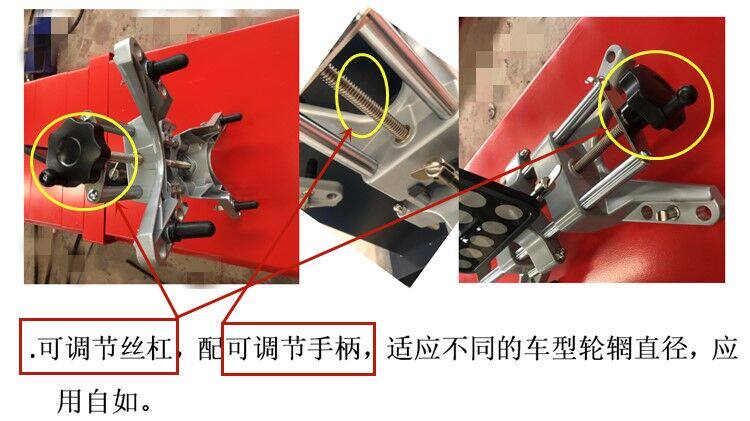 .可调节丝杠，配可调节手柄，适应不同的车型轮辋直径，应用自如。