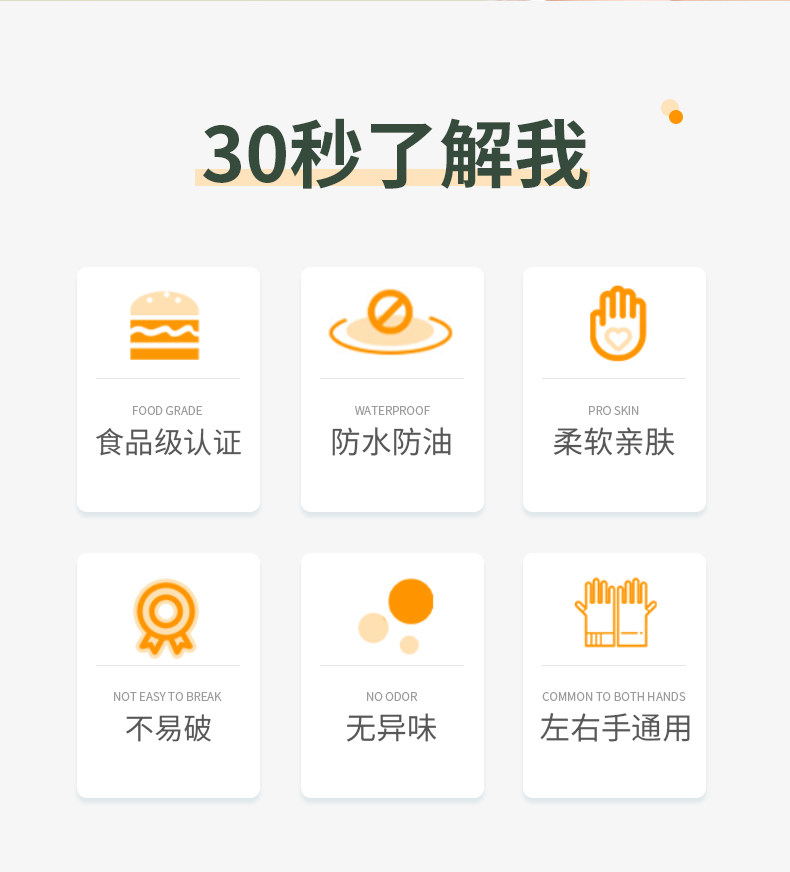 30秒了解我

FOOD GRADE
食品级认证

WATERPROOF
防水防油

PRO SKIN
柔软亲肤

NOT EASY TO BREAK
不易破

NO ODOR
无异味

COMMON TO BOTH HANDS
左右手通用