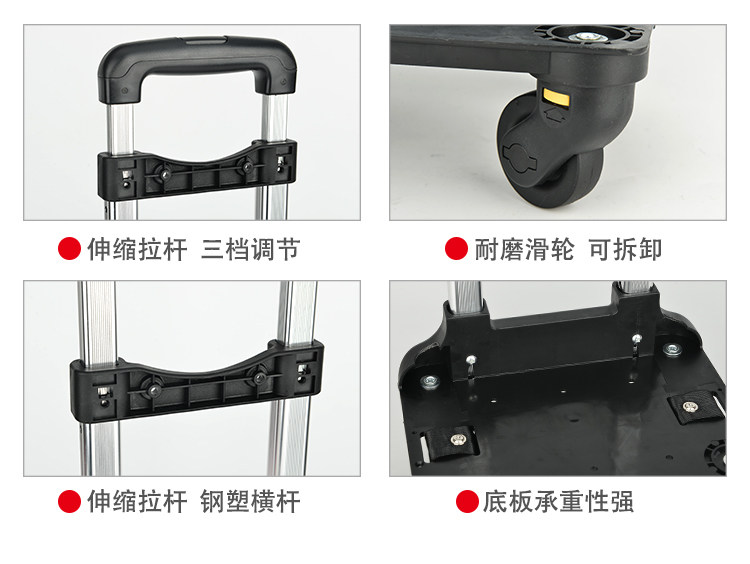 伸缩拉杆 三档调节

耐磨滑轮 可拆卸

伸缩拉杆 钢塑横杆

底板承重性强