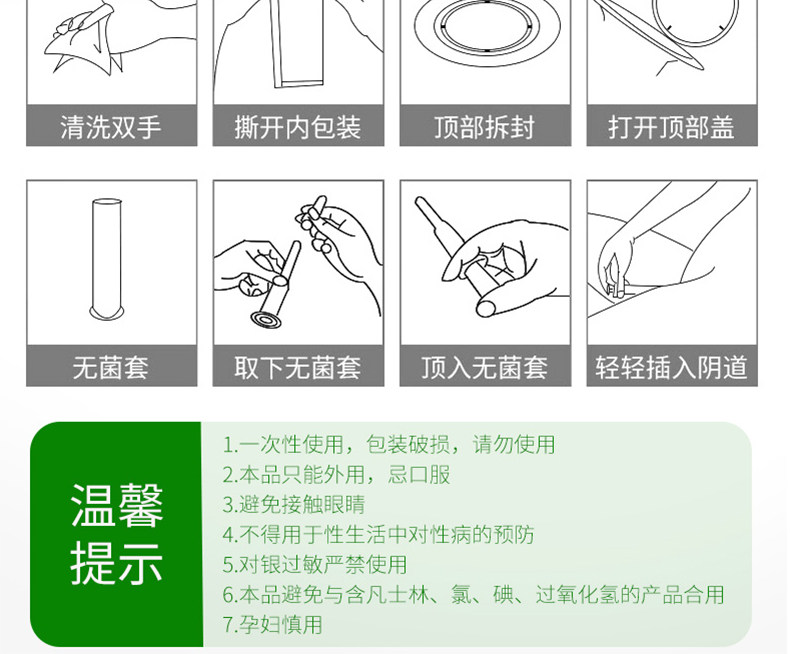 清洗双手

撕开内包装

顶部拆封

打开顶部盖

无菌套

取下无菌套

顶入无菌套

轻轻插入阴道

温馨提示

1.一次性使用，包装破损，请勿使用
2.本品只能外用，忌口服
3.避免接触眼睛
4.不得用于性生活中对性病的预防
5.对银过敏严禁使用
6.本品避免与含凡士林、氯、碘、过氧化氢的产品合用
7.孕妇慎用