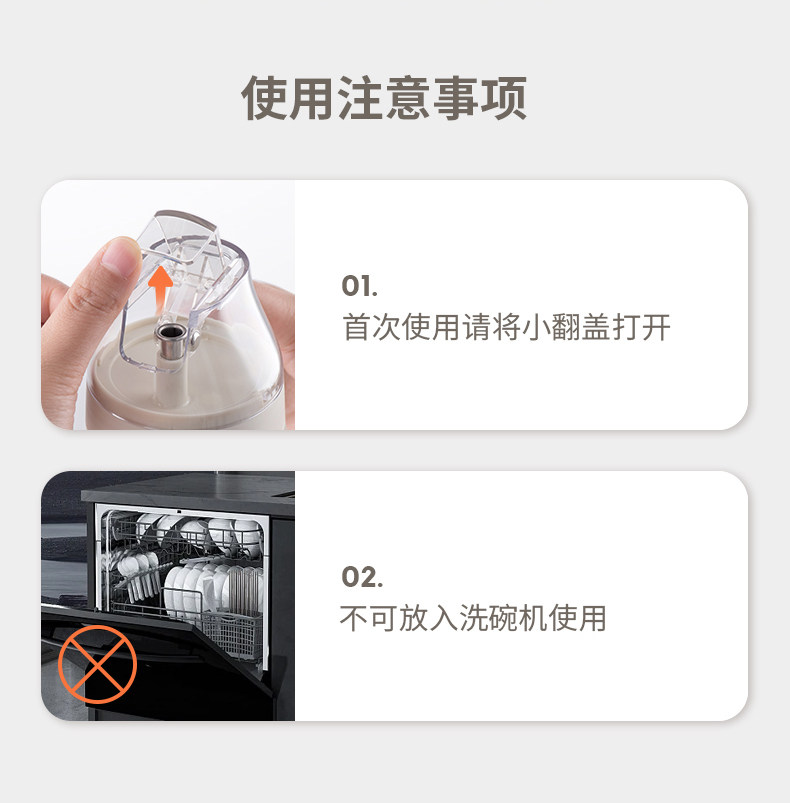 使用注意事项

01.
首次使用请将小翻盖打开

02.
不可放入洗碗机使用