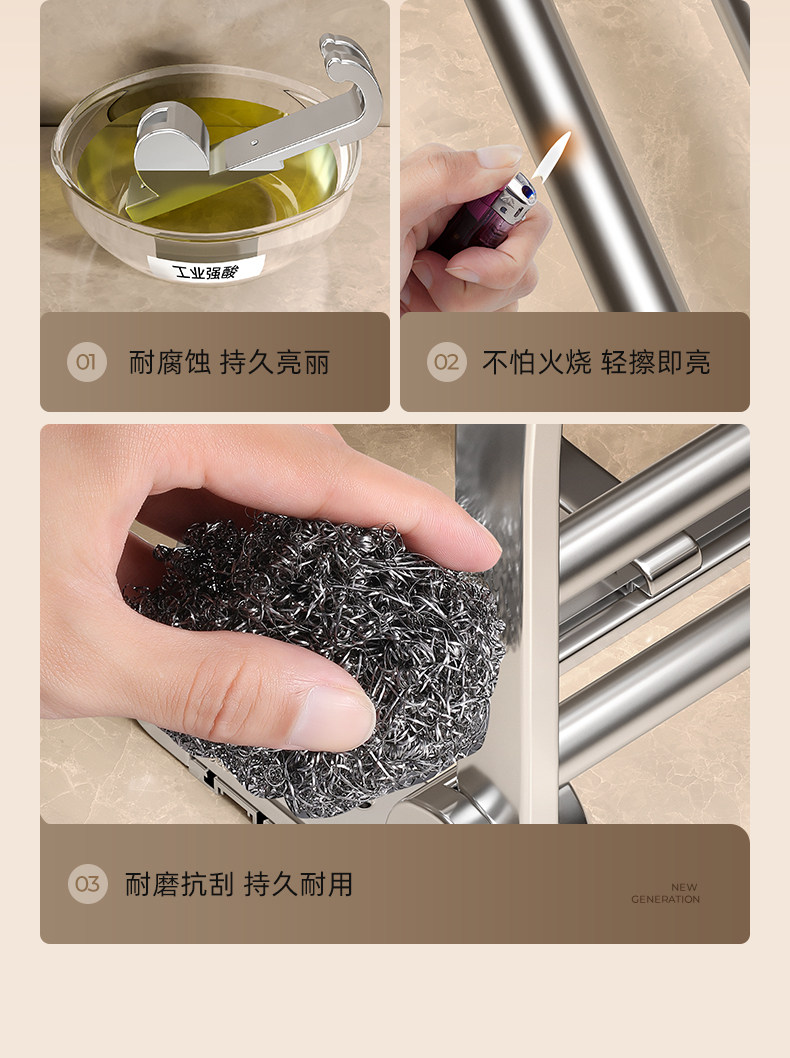 工业强酸

01 耐腐蚀 持久亮丽

02 不怕火烧 轻擦即亮

03 耐磨抗刮 持久耐用

NEW GENERATION