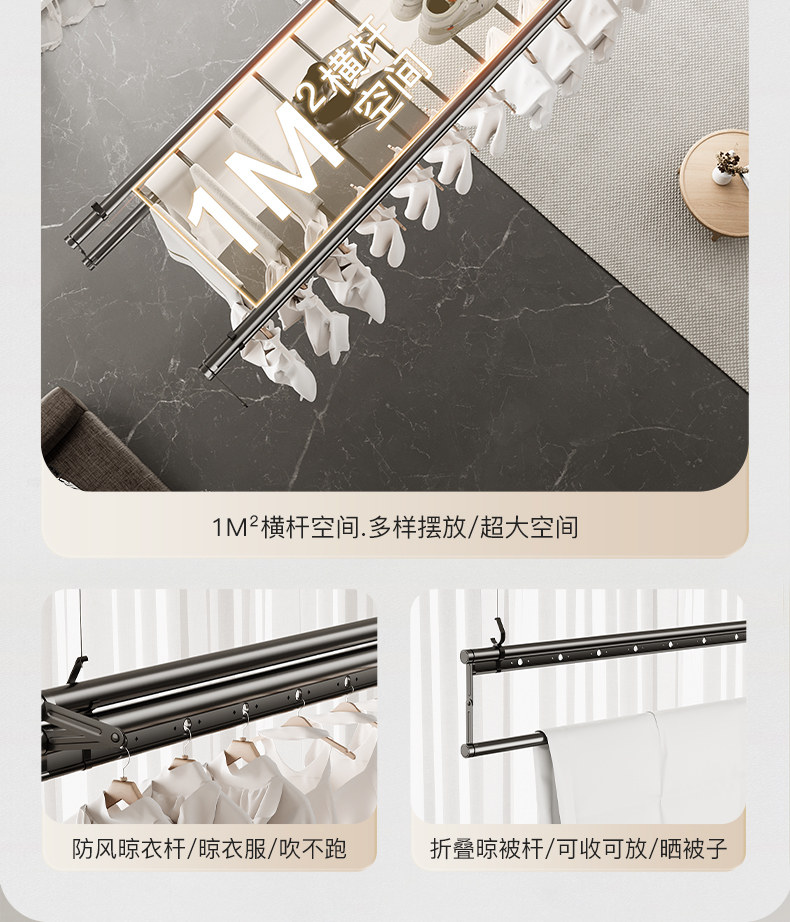 $1M^2$横杆空间

$1M^2$横杆空间.多样摆放/超大空间

防风晾衣杆/晾衣服/吹不跑

折叠晾被杆/可收可放/晒被子