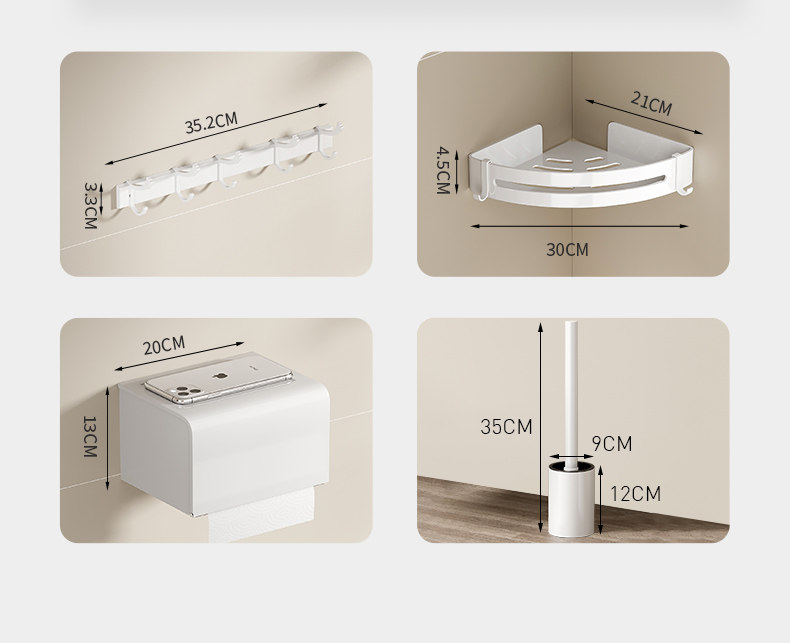 35.2CM
3.3CM

21CM
4.5CM
30CM

20CM
13CM

35CM
9CM
12CM