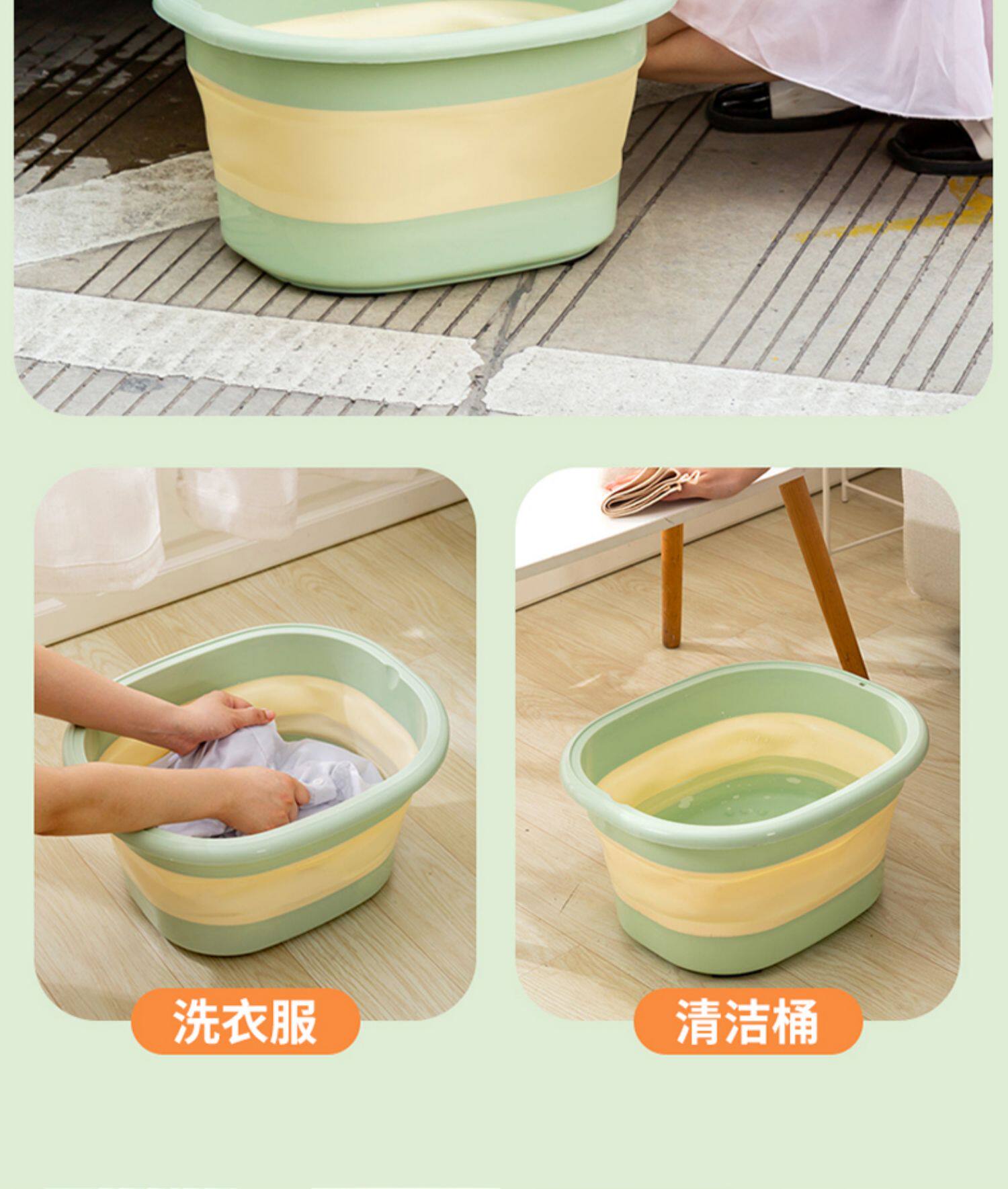 洗衣服

清洁桶