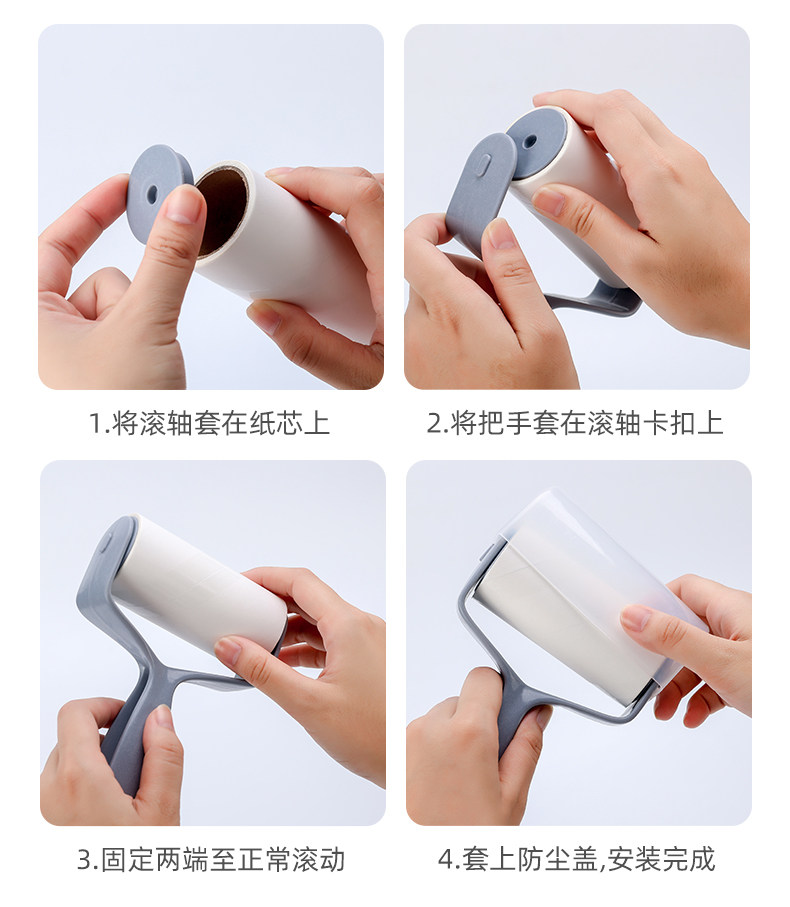 1.将滚轴套在纸芯上

2.将把手套在滚轴卡扣上

3.固定两端至正常滚动

4.套上防尘盖,安装完成