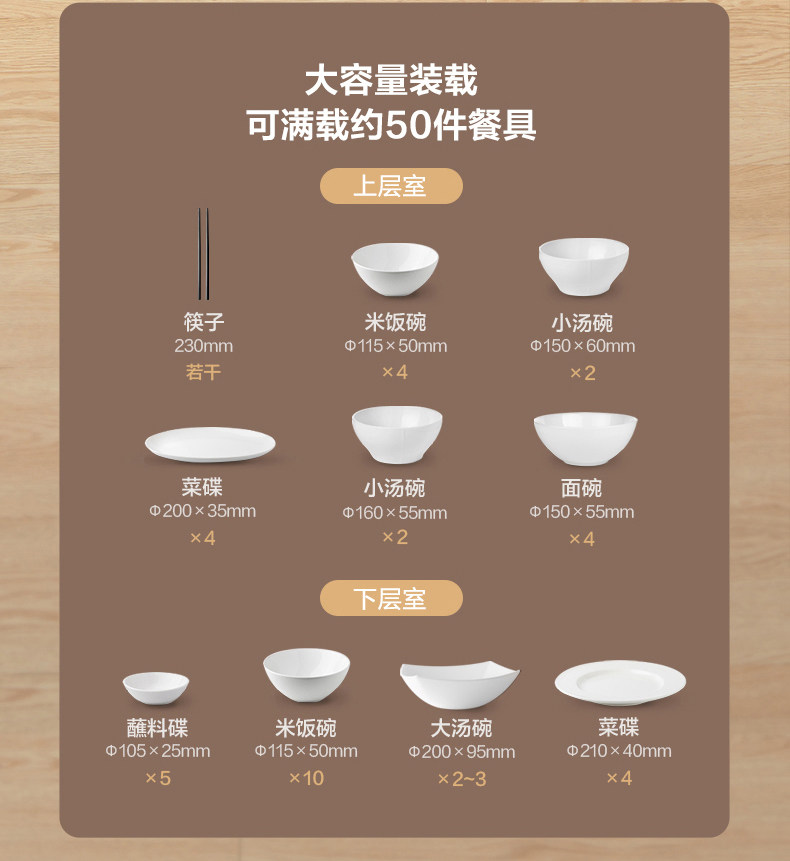 大容量装载
可满载约50件餐具

上层室

筷子
230mm
若干

米饭碗
Φ115×50mm
×4

小汤碗
Φ150×60mm
×2

菜碟
Φ200×35mm
×4

小汤碗
Φ160×55mm
×2

面碗
Φ150×55mm
×4

下层室

蘸料碟
Φ105×25mm
×5

米饭碗
Φ115×50mm
×10

大汤碗
Φ200×95mm
×2~3

菜碟
Φ210×40mm
×4