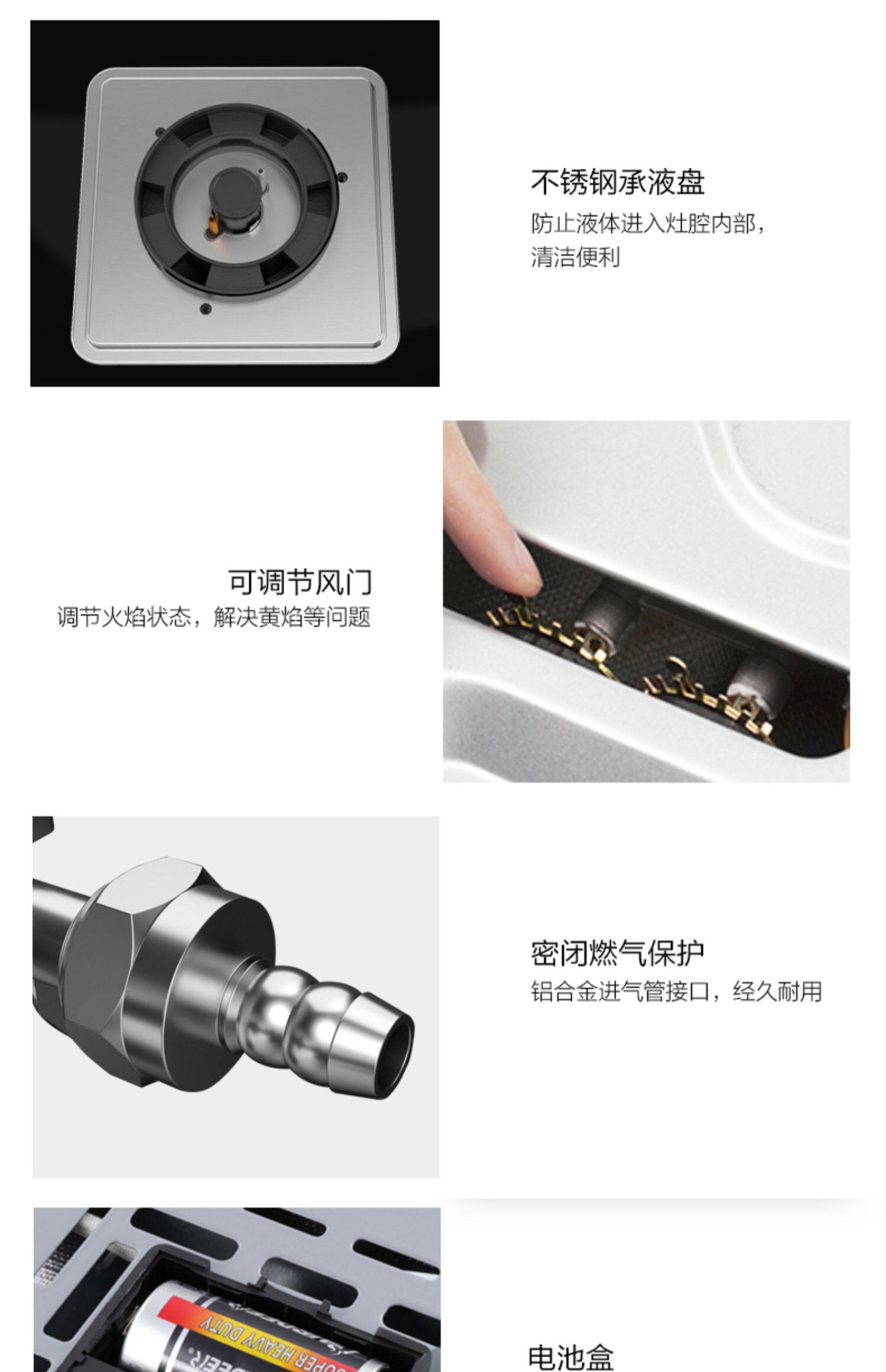 不锈钢承液盘
防止液体进入灶腔内部，清洁便利

可调节风门
调节火焰状态，解决黄焰等问题

密闭燃气保护
铝合金进气管接口，经久耐用

SUPER HEAVY DUTY

电池盒