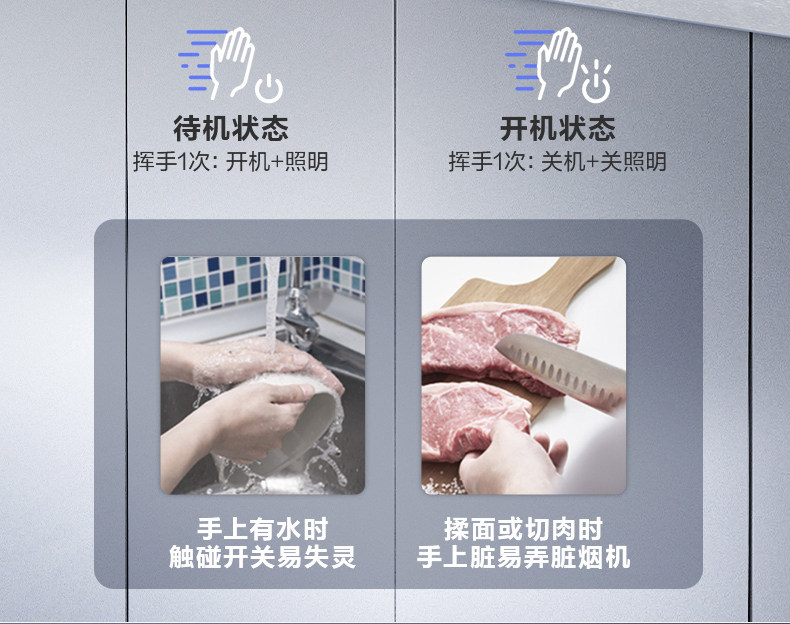 待机状态
挥手1次: 开机+照明

开机状态
挥手1次: 关机+关照明

手上有水时
触碰开关易失灵

揉面或切肉时
手上脏易弄脏烟机