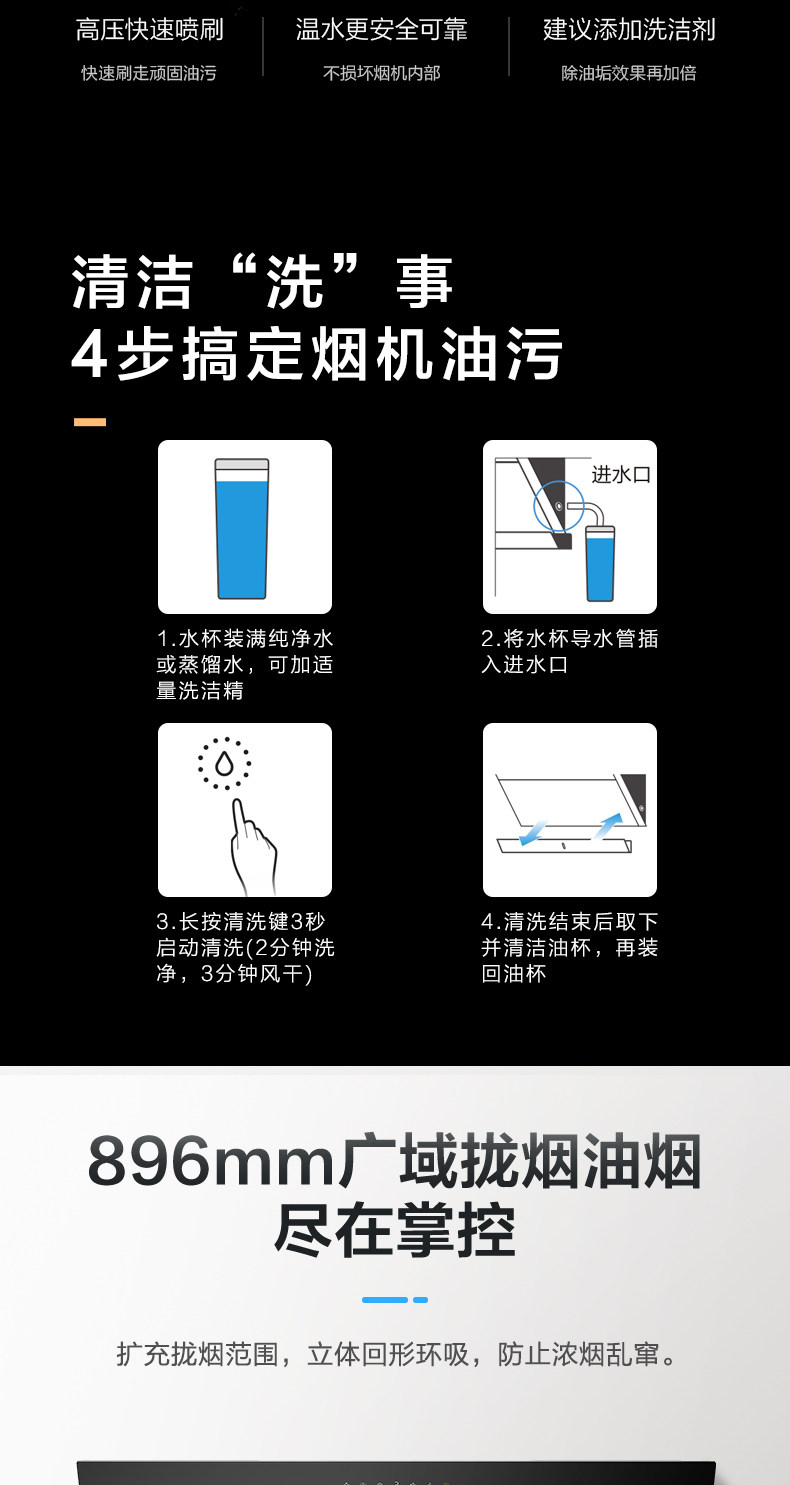 高压快速喷刷
快速刷走顽固油污

温水更安全可靠
不损坏烟机内部

建议添加洗洁剂
除油垢效果再加倍

清洁“洗”事
4步搞定烟机油污

1.水杯装满纯净水或蒸馏水，可加适量洗洁精

进水口

2.将水杯导水管插入进水口

3.长按清洗键3秒启动清洗(2分钟洗净，3分钟风干)

4.清洗结束后取下并清洁油杯，再装回油杯

896mm广域拢烟油烟
尽在掌控

扩充拢烟范围，立体回形环吸，防止浓烟乱窜。