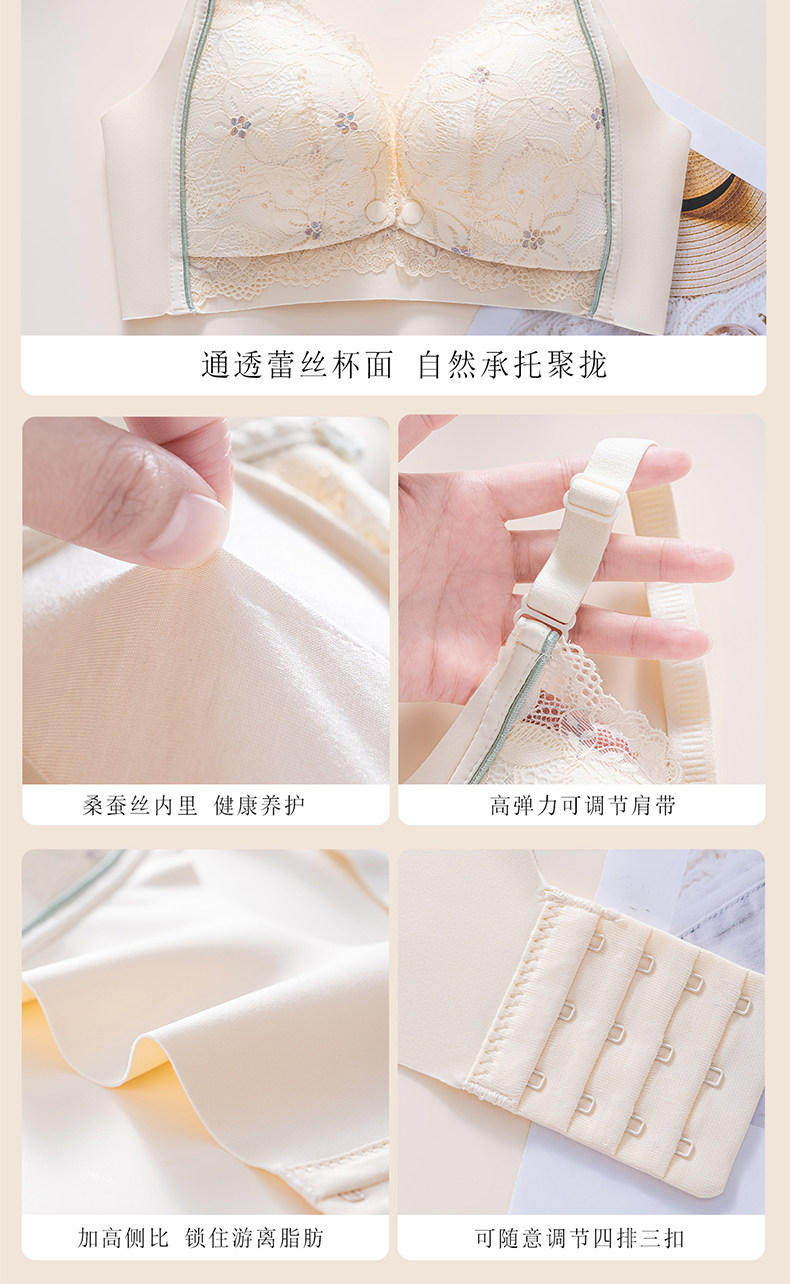 通透蕾丝杯面 自然承托聚拢

桑蚕丝内里 健康养护

高弹力可调节肩带

加高侧比 锁住游离脂肪

可随意调节四排三扣