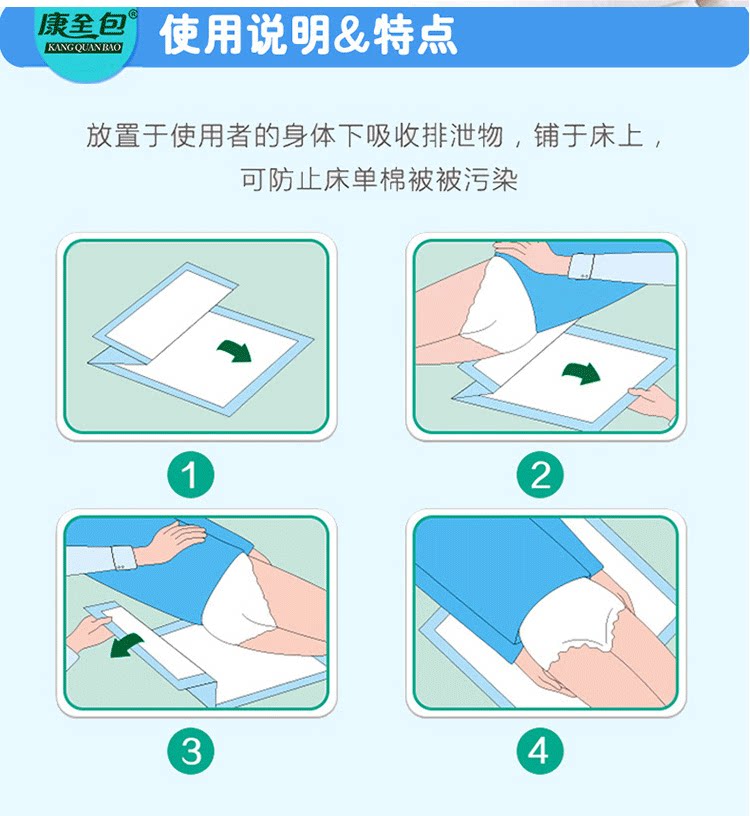 康全包®
KANG QUAN BAO

使用说明&特点

放置于使用者的身体下吸收排泄物，铺于床上，可防止床单棉被被污染

1

2

3

4