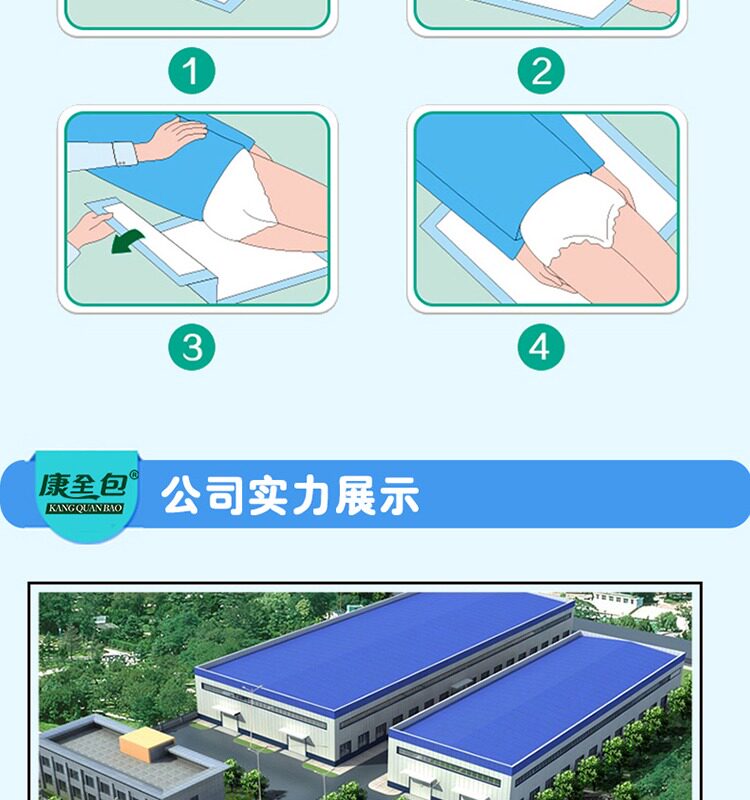 1

2

3

4

康全包®
KANG QUAN BAO

公司实力展示