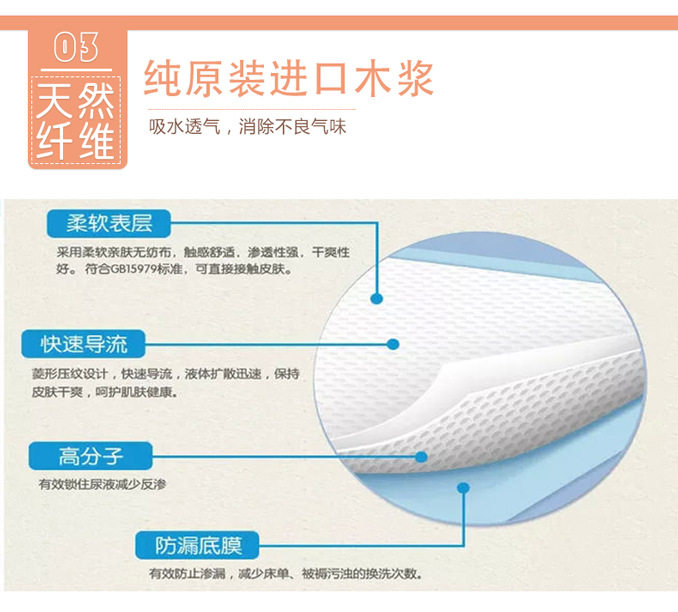 03
天然纤维

纯原装进口木浆

吸水透气，消除不良气味

柔软表层

采用柔软亲肤无纺布，触感舒适，渗透性强，干爽性好。符合GB15979标准，可直接接触皮肤。

快速导流

菱形压纹设计，快速导流，液体扩散迅速，保持皮肤干爽，呵护肌肤健康。

高分子

有效锁住尿液减少反渗

防漏底膜

有效防止渗漏，减少床单、被褥污浊的换洗次数。