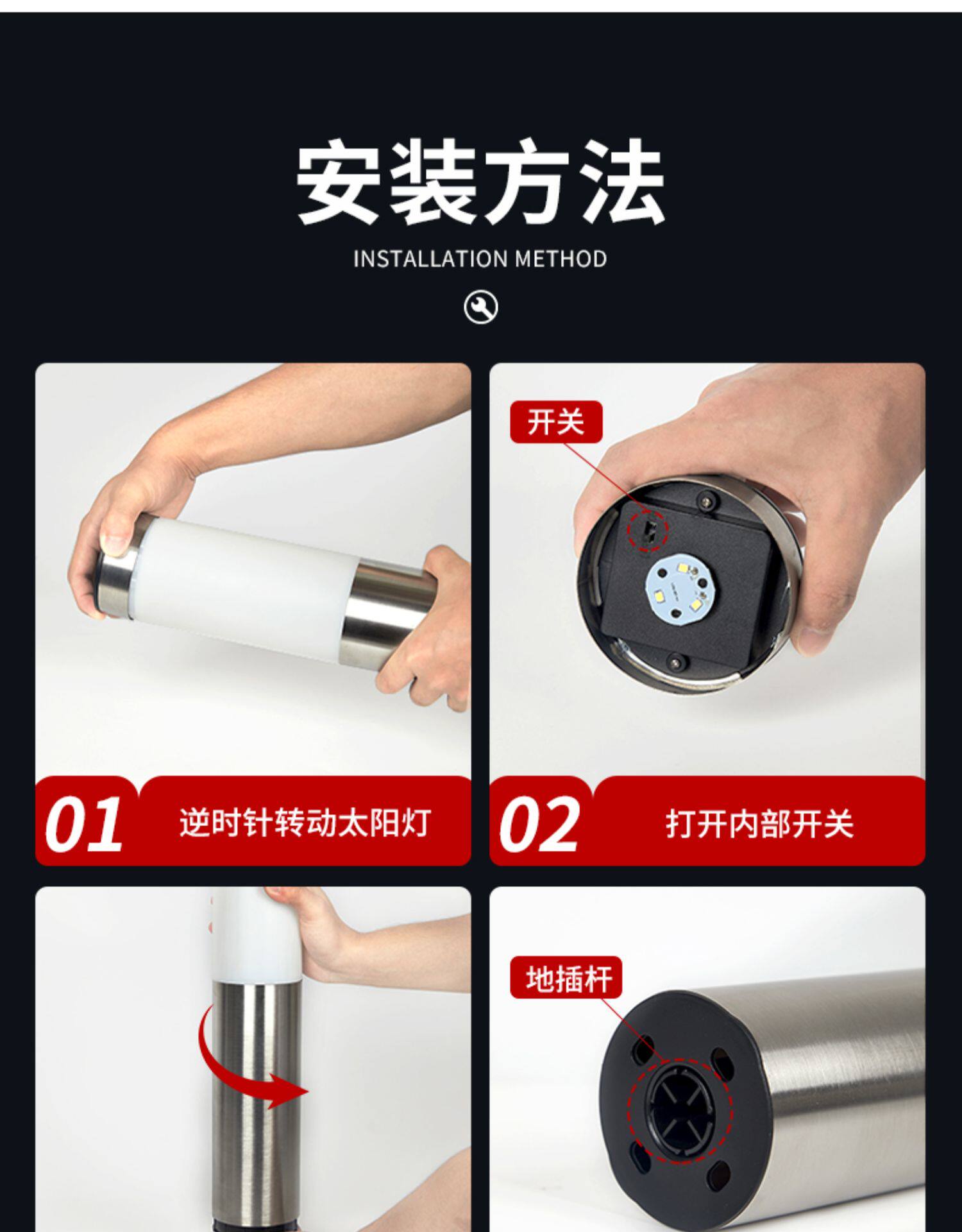 安装方法

INSTALLATION METHOD

开关

01 逆时针转动太阳灯

02 打开内部开关

地插杆