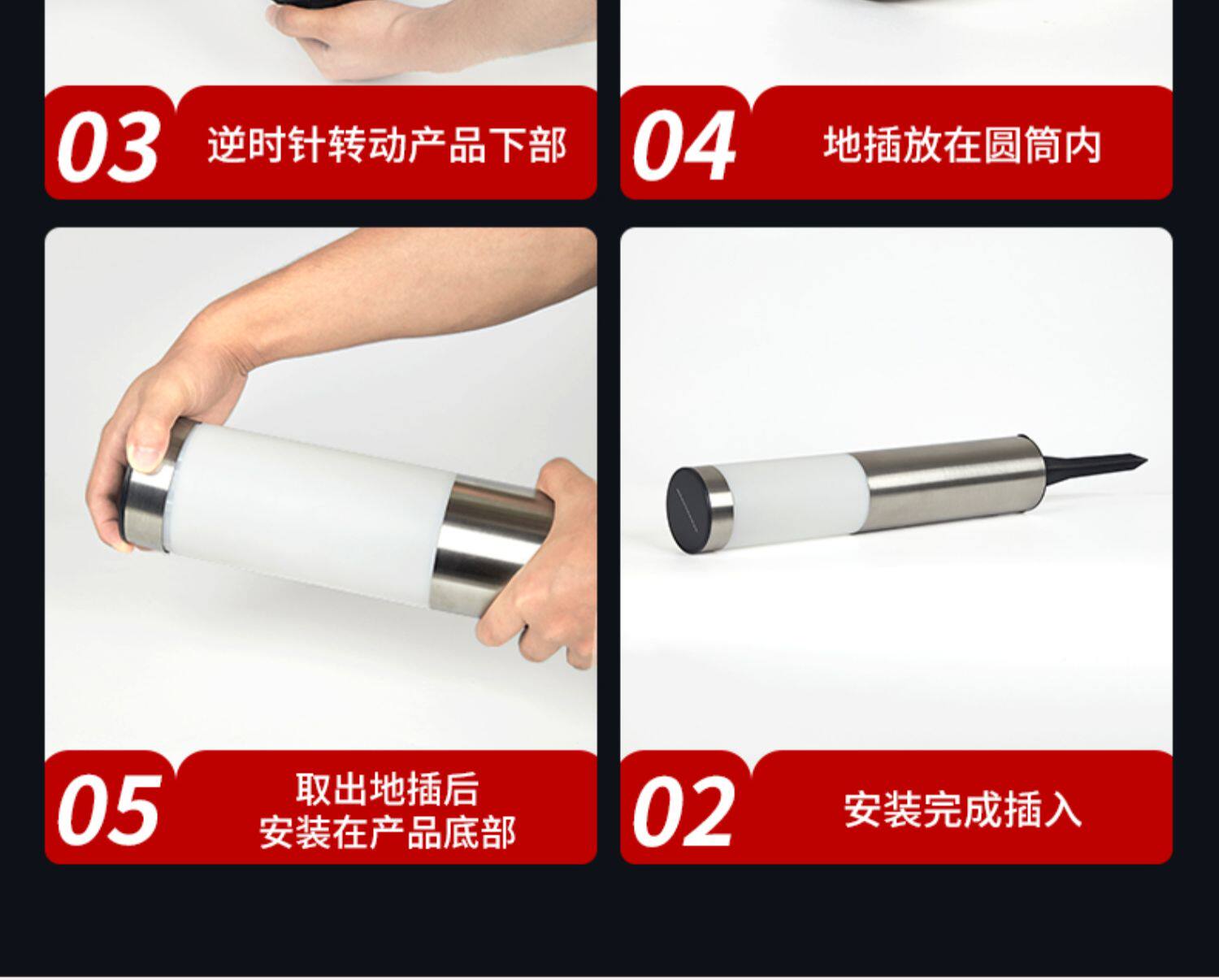 03 逆时针转动产品下部

04 地插放在圆筒内

05 取出地插后
安装在产品底部

02 安装完成插入