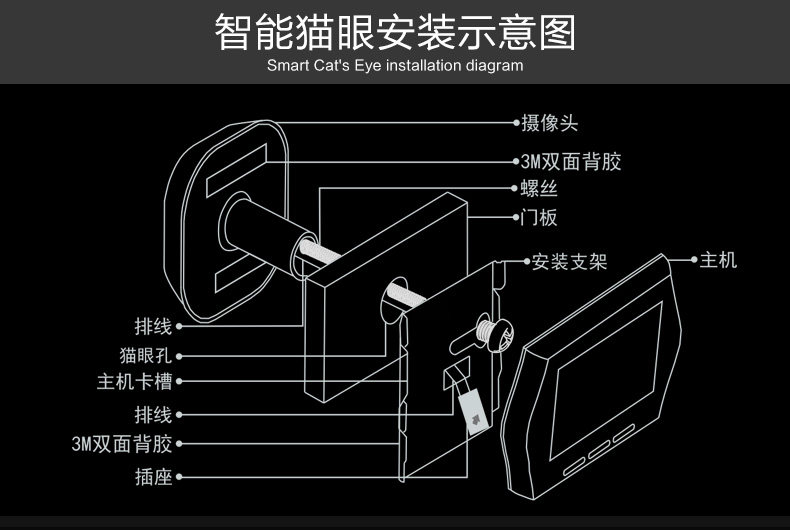 智能猫眼安装示意图
Smart Cat's Eye installation diagram

摄像头
3M双面背胶
螺丝
门板
安装支架
主机
排线
猫眼孔
主机卡槽
排线
3M双面背胶
插座