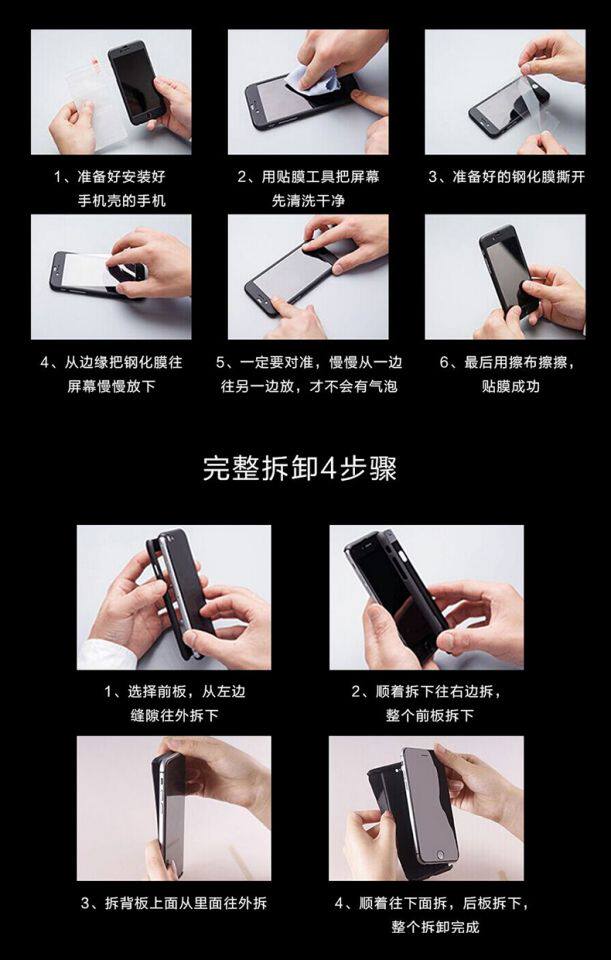 1、准备好安装好手机壳的手机

2、用贴膜工具把屏幕先清洗干净

3、准备好的钢化膜撕开

4、从边缘把钢化膜往屏幕慢慢放下

5、一定要对准，慢慢从一边往另一边放，才不会有气泡

6、最后用擦布擦擦，贴膜成功

完整拆卸4步骤

1、选择前板，从左边缝隙往外拆下

2、顺着拆下往右边拆，整个前板拆下

3、拆背板上面从里面往外拆

4、顺着往下面拆，后板拆下，整个拆卸完成