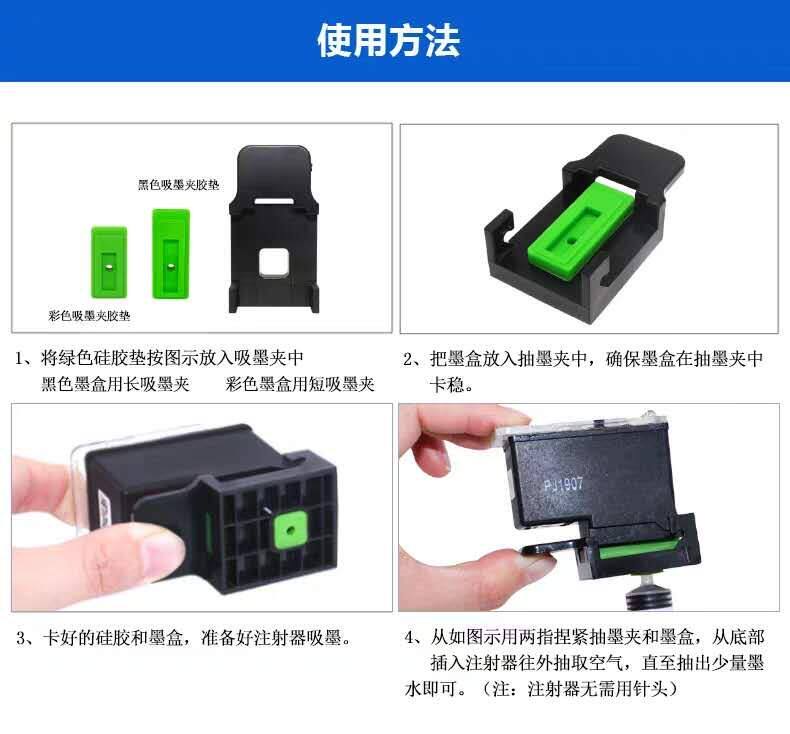 使用方法

黑色吸墨夹胶垫

彩色吸墨夹胶垫

1、将绿色硅胶垫按图示放入吸墨夹中
黑色墨盒用长吸墨夹　　彩色墨盒用短吸墨夹

2、把墨盒放入抽墨夹中，确保墨盒在抽墨夹中卡稳。

PJ1907

3、卡好的硅胶和墨盒，准备好注射器吸墨。

4、从如图示用两指捏紧抽墨夹和墨盒，从底部插入注射器往外抽取空气，直至抽出少量墨水即可。（注：注射器无需用针头）