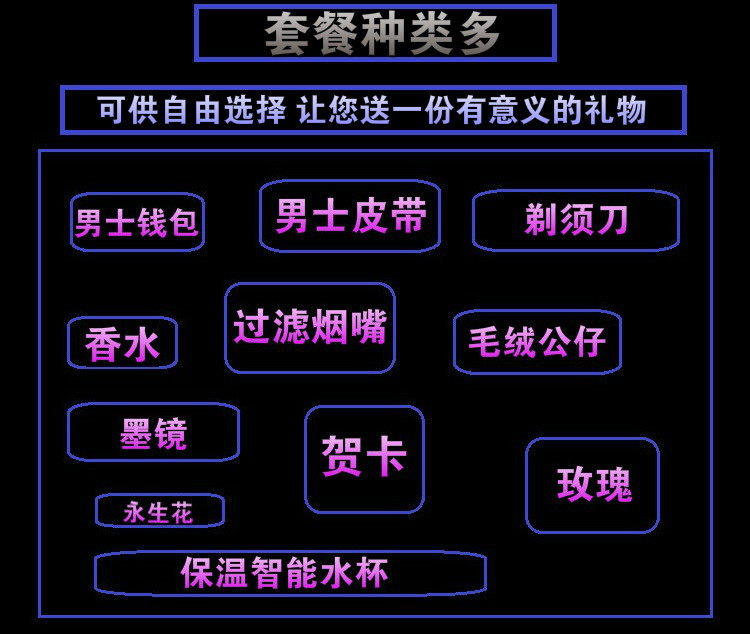 套餐种类多

可供自由选择 让您送一份有意义的礼物

男士钱包

男士皮带

剃须刀

香水

过滤烟嘴

毛绒公仔

墨镜

贺卡

玫瑰

永生花

保温智能水杯