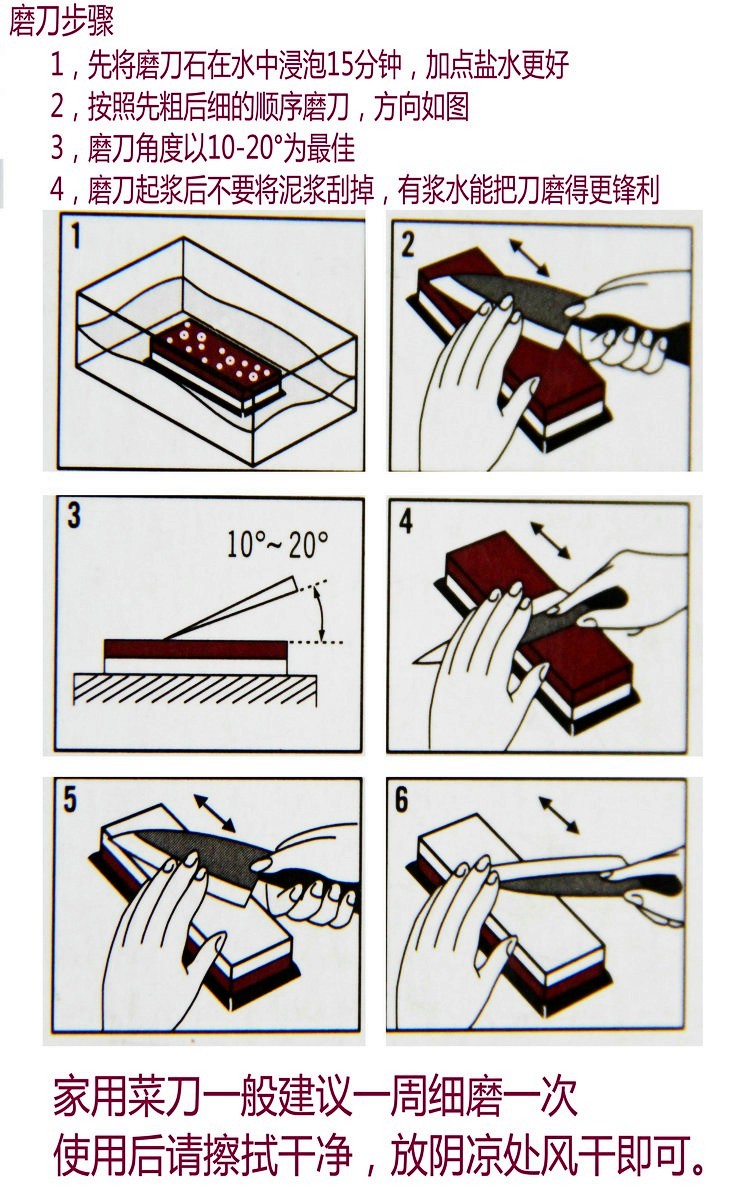 磨刀步骤

1，先将磨刀石在水中浸泡15分钟，加点盐水更好

2，按照先粗后细的顺序磨刀，方向如图

3，磨刀角度以10-20°为最佳

4，磨刀起浆后不要将泥浆刮掉，有浆水能把刀磨得更锋利

1

2

3

10°~20°

4

5

6

家用菜刀一般建议一周细磨一次

使用后请擦拭干净，放阴凉处风干即可。