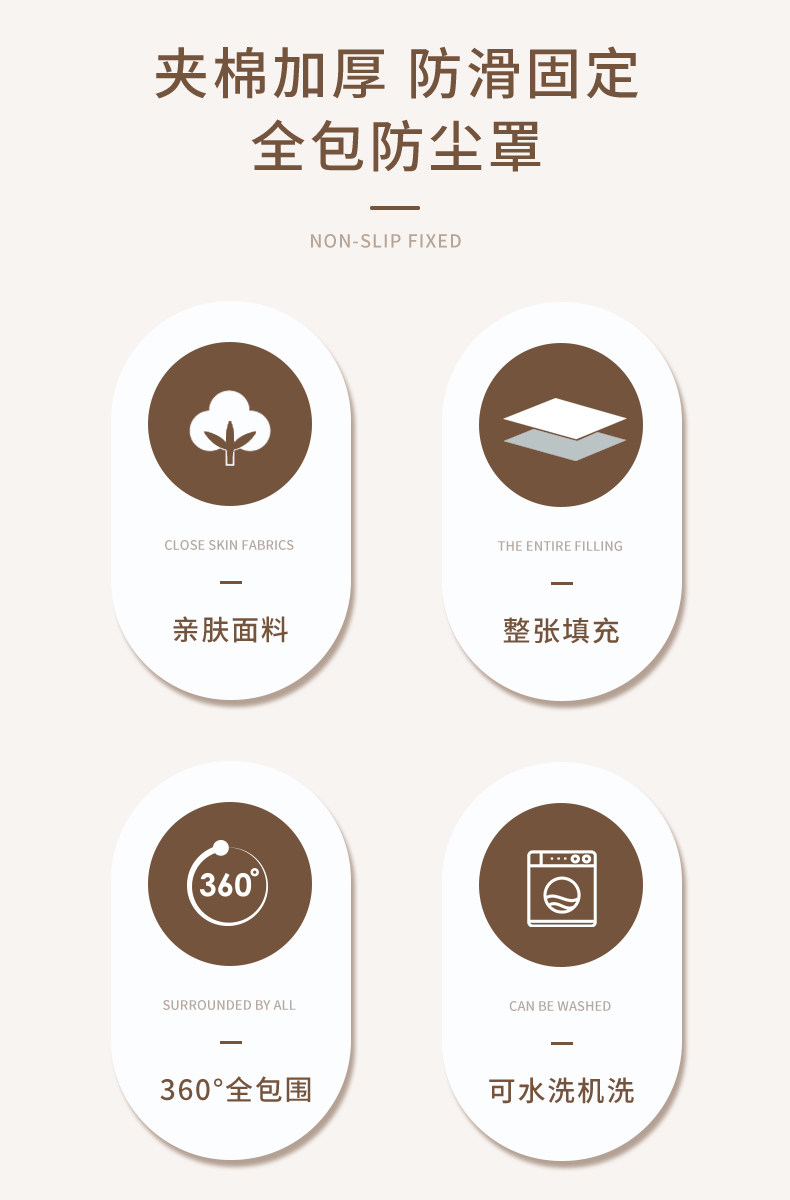 夹棉加厚 防滑固定
全包防尘罩

NON-SLIP FIXED

CLOSE SKIN FABRICS

亲肤面料

THE ENTIRE FILLING

整张填充

360°

SURROUNDED BY ALL

360°全包围

CAN BE WASHED

可水洗机洗