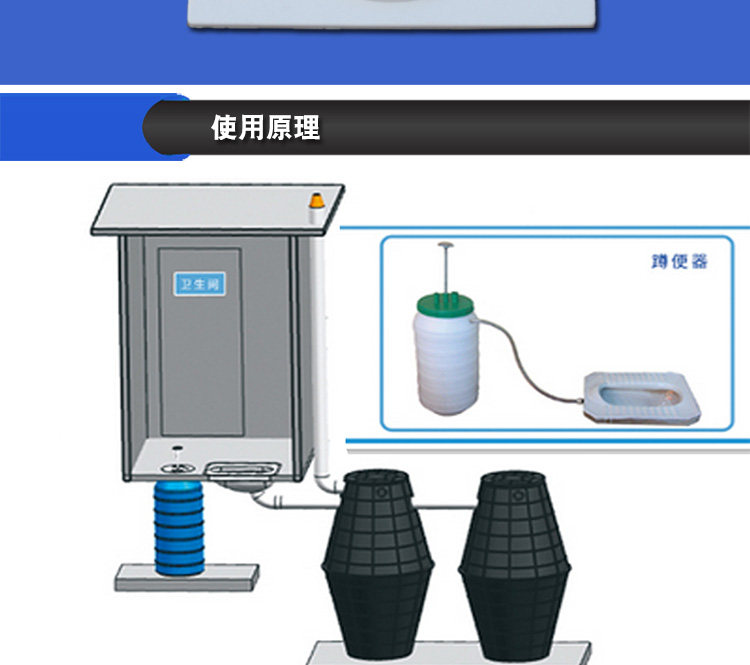 使用原理

卫生间

蹲便器