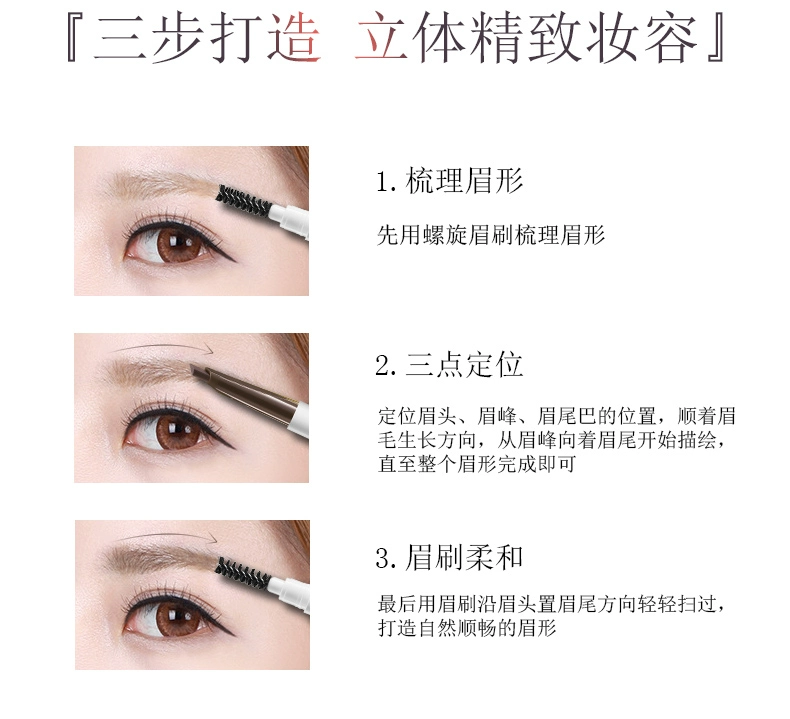 『三步打造 立体精致妆容』

1. 梳理眉形

先用螺旋眉刷梳理眉形

2. 三点定位

定位眉头、眉峰、眉尾巴的位置，顺着眉毛生长方向，从眉峰向着眉尾开始描绘，直至整个眉形完成即可

3. 眉刷柔和

最后用眉刷沿眉头置眉尾方向轻轻扫过，打造自然顺畅的眉形