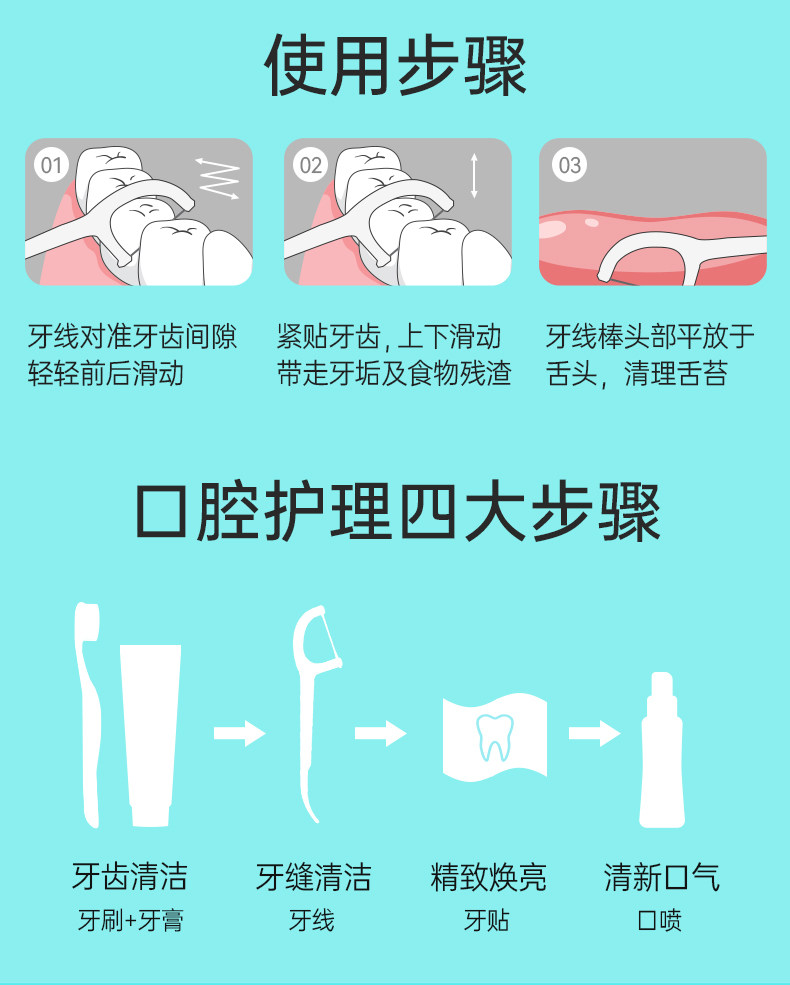 使用步骤

01

牙线对准牙齿间隙
轻轻前后滑动

02

紧贴牙齿, 上下滑动
带走牙垢及食物残渣

03

牙线棒头部平放于
舌头，清理舌苔

口腔护理四大步骤

牙齿清洁
牙刷+牙膏

牙缝清洁
牙线

精致焕亮
牙贴

清新口气
口喷