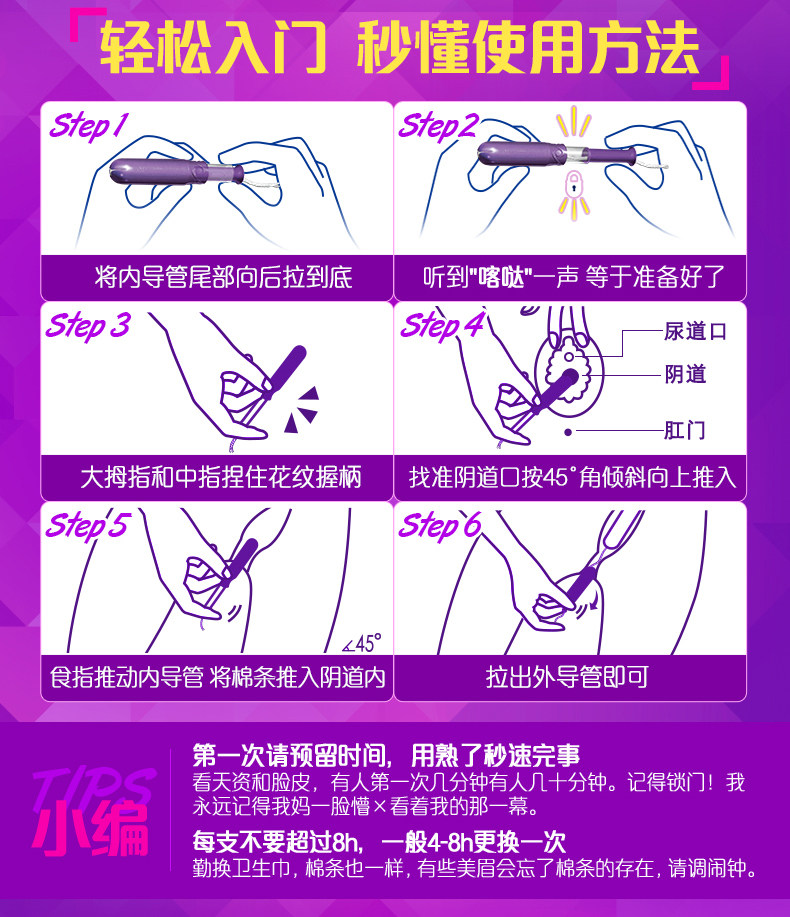 「轻松入门 秒懂使用方法」

Step 1

将内导管尾部向后拉到底

Step 2

听到"喀哒"一声 等于准备好了

Step 3

大拇指和中指捏住花纹握柄

Step 4

尿道口

阴道

肛门

找准阴道口按45°角倾斜向上推入

Step 5

∠45°

食指推动内导管 将棉条推入阴道内

Step 6

拉出外导管即可

TIPS

小编

第一次请预留时间，用熟了秒速完事

看天资和脸皮，有人第一次几分钟有人几十分钟。记得锁门！我永远记得我妈一脸懵×看着我的那一幕。

每支不要超过8h，一般4-8h更换一次

勤换卫生巾，棉条也一样，有些美眉会忘了棉条的存在，请调闹钟。