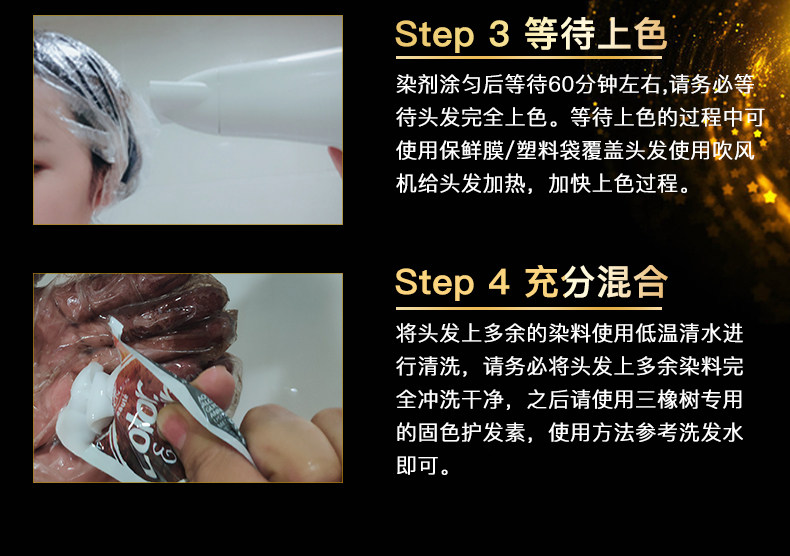 Step 3 等待上色

染剂涂匀后等待60分钟左右,请务必等待头发完全上色。等待上色的过程中可使用保鲜膜/塑料袋覆盖头发使用吹风机给头发加热，加快上色过程。

Step 4 充分混合

将头发上多余的染料使用低温清水进行清洗，请务必将头发上多余染料完全冲洗干净，之后请使用三橡树专用的固色护发素，使用方法参考洗发水即可。

Color