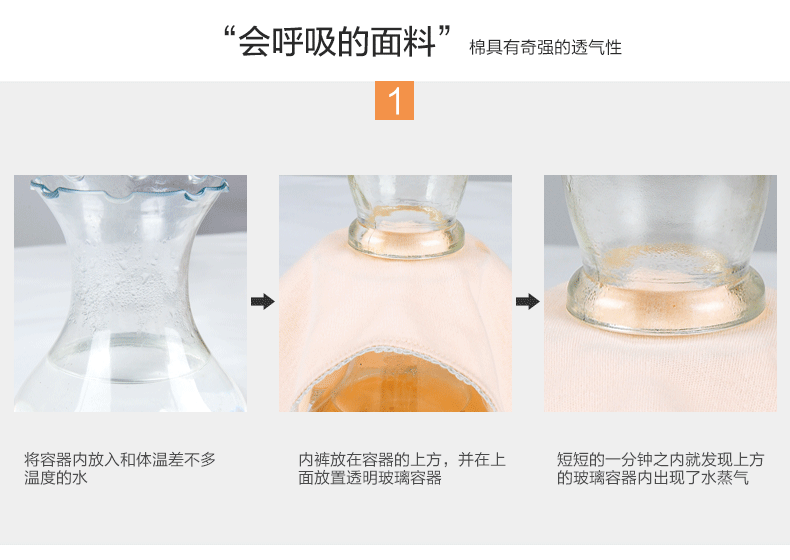 “会呼吸的面料” 棉具有奇强的透气性

1

将容器内放入和体温差不多温度的水

内裤放在容器的上方，并在上面放置透明玻璃容器

短短的一分钟之内就发现上方的玻璃容器内出现了水蒸气