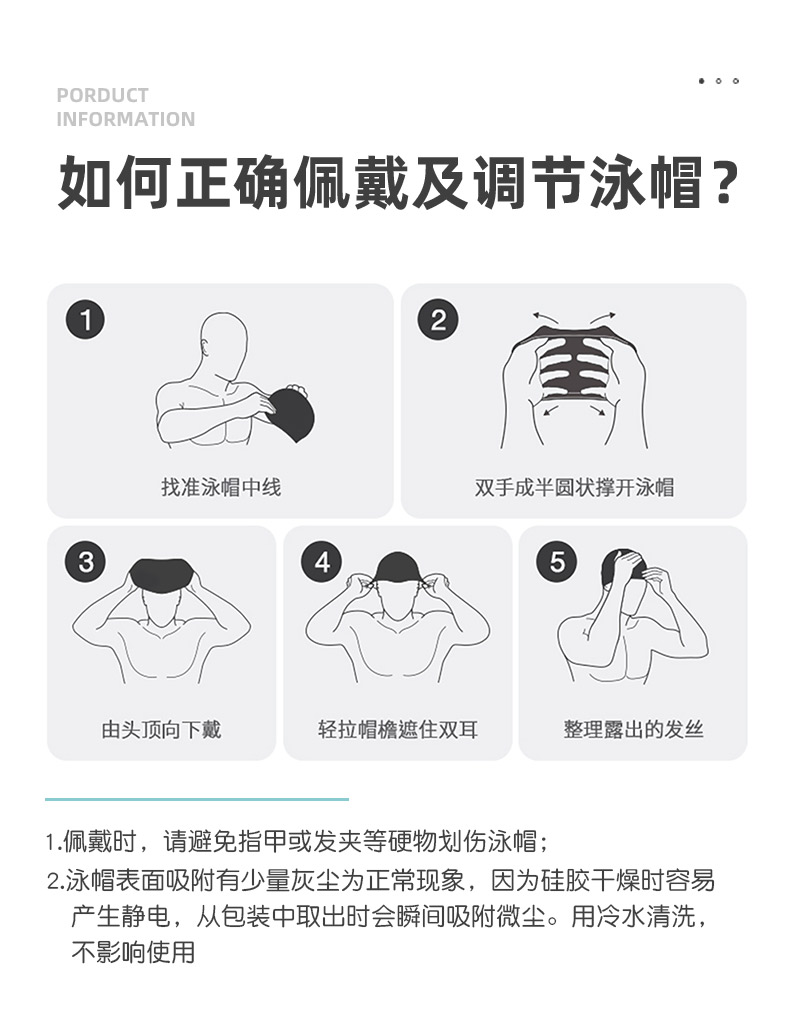 PORDUCT
INFORMATION

如何正确佩戴及调节泳帽？

1
找准泳帽中线

2
双手成半圆状撑开泳帽

3
由头顶向下戴

4
轻拉帽檐遮住双耳

5
整理露出的发丝

1.佩戴时，请避免指甲或发夹等硬物划伤泳帽；
2.泳帽表面吸附有少量灰尘为正常现象，因为硅胶干燥时容易产生静电，从包装中取出时会瞬间吸附微尘。用冷水清洗，不影响使用