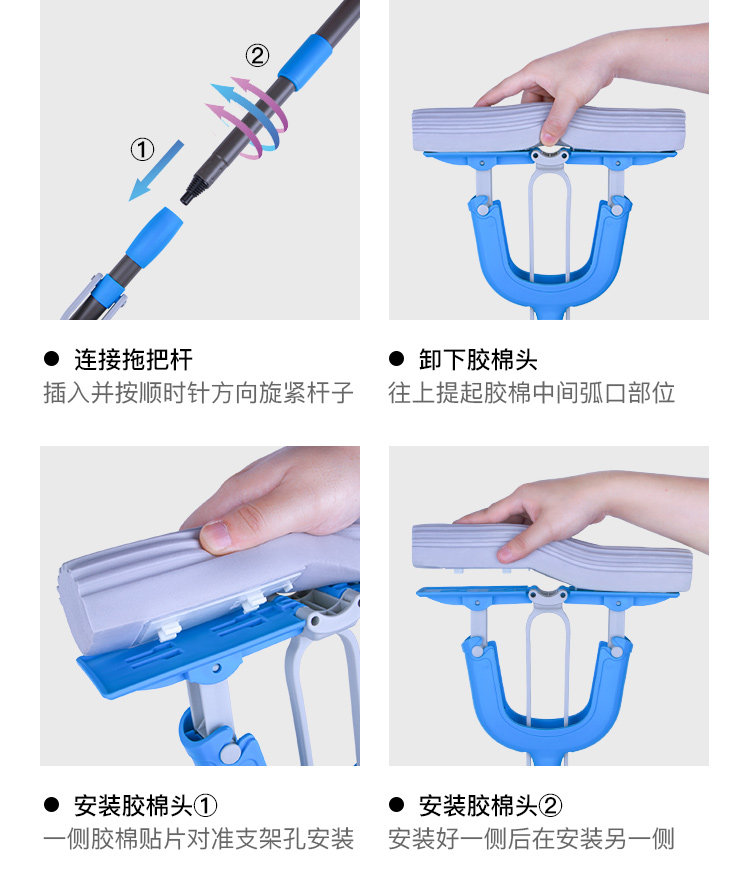 ②

①

● 连接拖把杆
插入并按顺时针方向旋紧杆子

● 卸下胶棉头
往上提起胶棉中间弧口部位

● 安装胶棉头①
一侧胶棉贴片对准支架孔安装

● 安装胶棉头②
安装好一侧后在安装另一侧