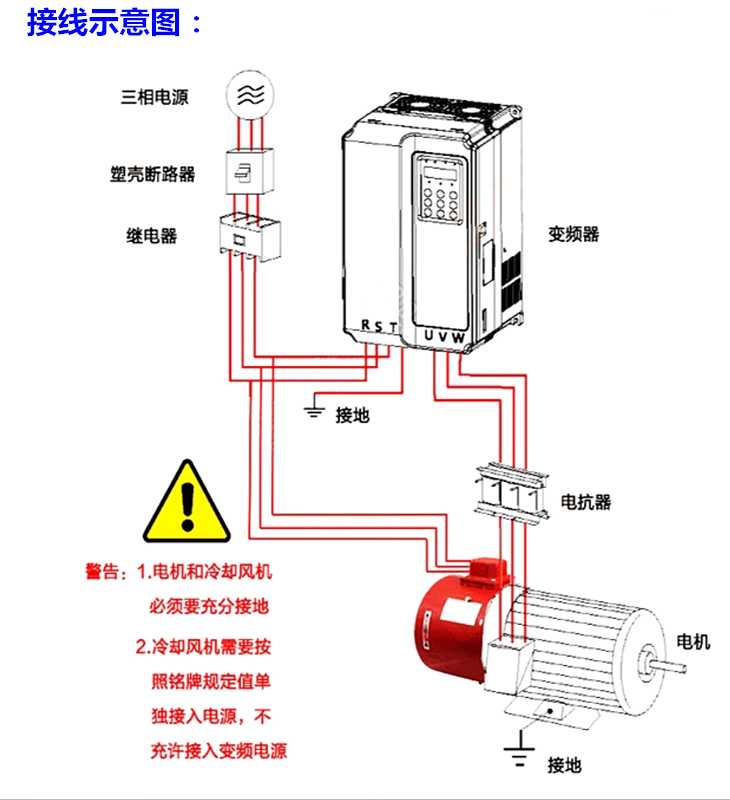 接线示意图：

三相电源

塑壳断路器

继电器

变频器

R S T

U V W

接地

电抗器

警告：1.电机和冷却风机必须要充分接地

2.冷却风机需要按照铭牌规定值单独接入电源，不允许接入变频电源

电机

接地