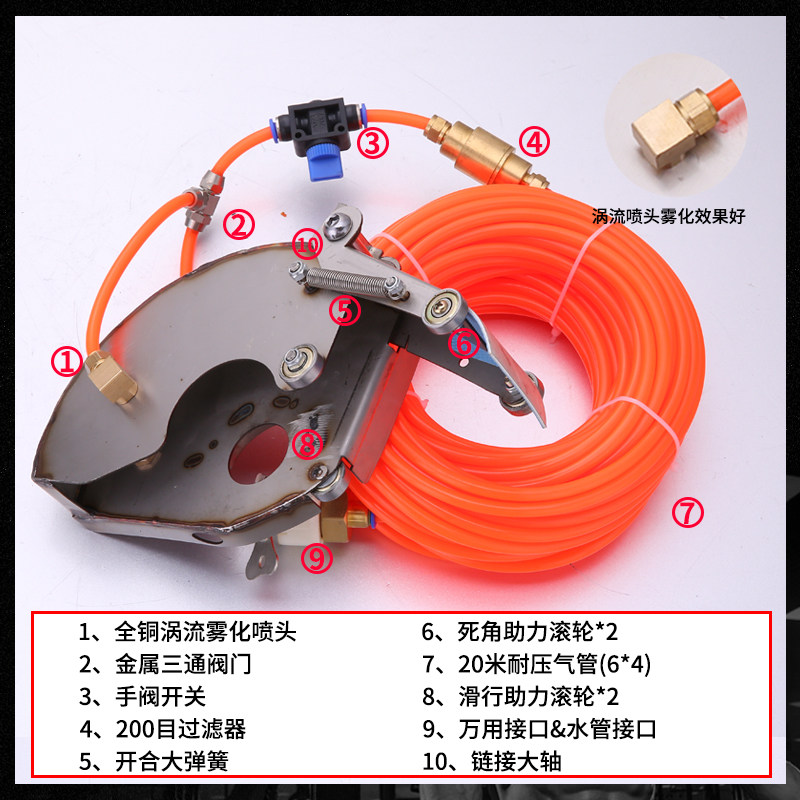 ③ ④

涡流喷头雾化效果好

②

⑩

⑤

⑥

①

⑧

⑦

⑨

1、全铜涡流雾化喷头
2、金属三通阀门
3、手阀开关
4、200目过滤器
5、开合大弹簧

6、死角助力滚轮*2
7、20米耐压气管(6*4)
8、滑行助力滚轮*2
9、万用接口&水管接口
10、链接大轴