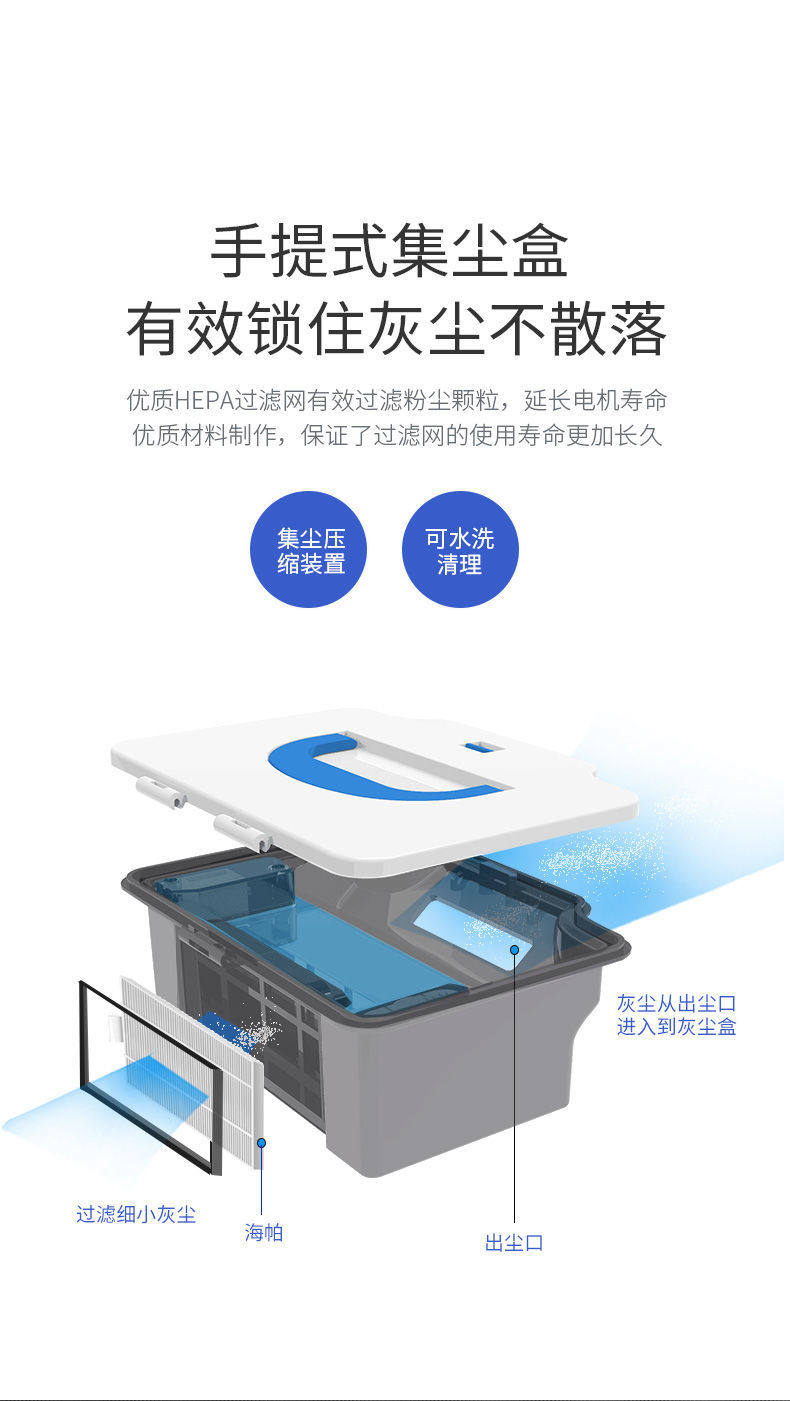 手提式集尘盒
有效锁住灰尘不散落

优质HEPA过滤网有效过滤粉尘颗粒，延长电机寿命
优质材料制作，保证了过滤网的使用寿命更加长久

集尘压缩装置

可水洗清理

灰尘从出尘口进入到灰尘盒

过滤细小灰尘

海帕

出尘口