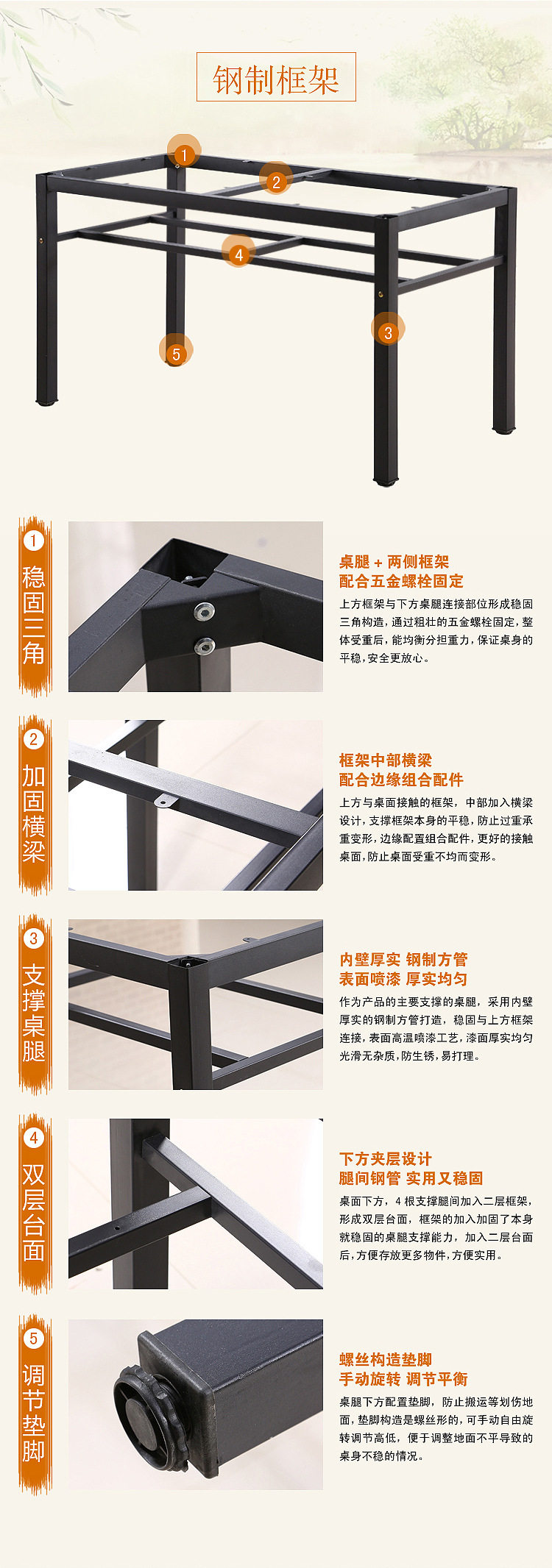 钢制框架

1
2
4
3
5

1
稳固三角

桌腿 + 两侧框架
配合五金螺栓固定

上方框架与下方桌腿连接部位形成稳固三角构造，通过粗壮的五金螺栓固定，整体受重后，能均衡分担重力，保证桌身的平稳，安全更放心。

2
加固横梁

框架中部横梁
配合边缘组合配件

上方与桌面接触的框架，中部加入横梁设计，支撑框架本身的平稳，防止过重承重变形，边缘配置组合配件，更好的接触桌面，防止桌面受重不均而变形。

3
支撑桌腿

内壁厚实 钢制方管
表面喷漆 厚实均匀

作为产品的主要支撑的桌腿，采用内壁厚实的钢制方管打造，稳固与上方框架连接，表面高温喷漆工艺，漆面厚实均匀光滑无杂质，防生锈，易打理。

4
双层台面

下方夹层设计
腿间钢管 实用又稳固

桌面下方，4 根支撑腿间加入二层框架，形成双层台面，框架的加入加固了本身就稳固的桌腿支撑能力，加入二层台面后，方便存放更多物件，方便实用。

5
调节垫脚

螺丝构造垫脚
手动旋转 调节平衡

桌腿下方配置垫脚，防止搬运等划伤地面，垫脚构造是螺丝形的，可手动自由旋转调节高低，便于调整地面不平导致的桌身不稳的情况。