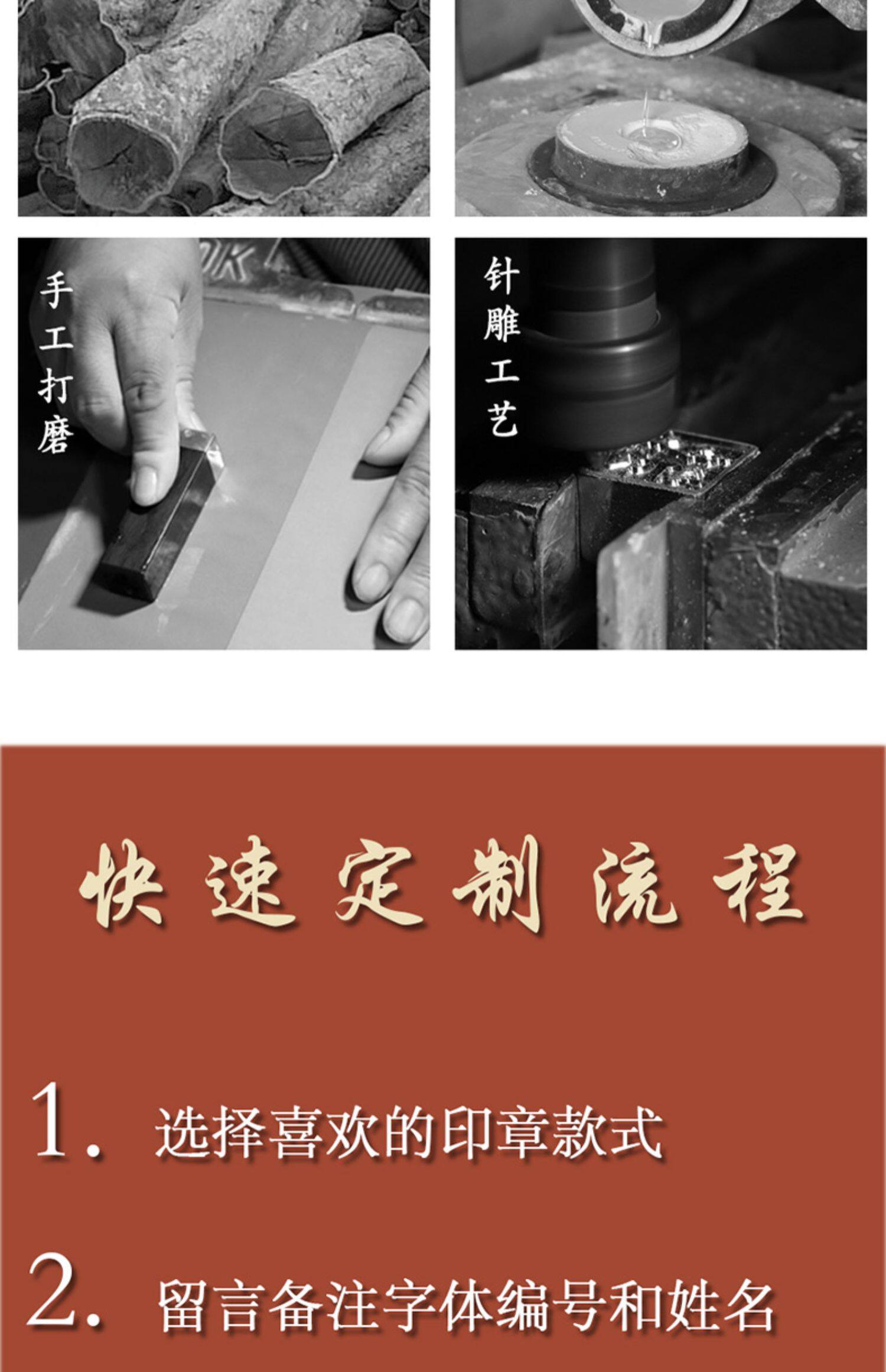 手工打磨

针雕工艺

快速定制流程

1. 选择喜欢的印章款式

2. 留言备注字体编号和姓名