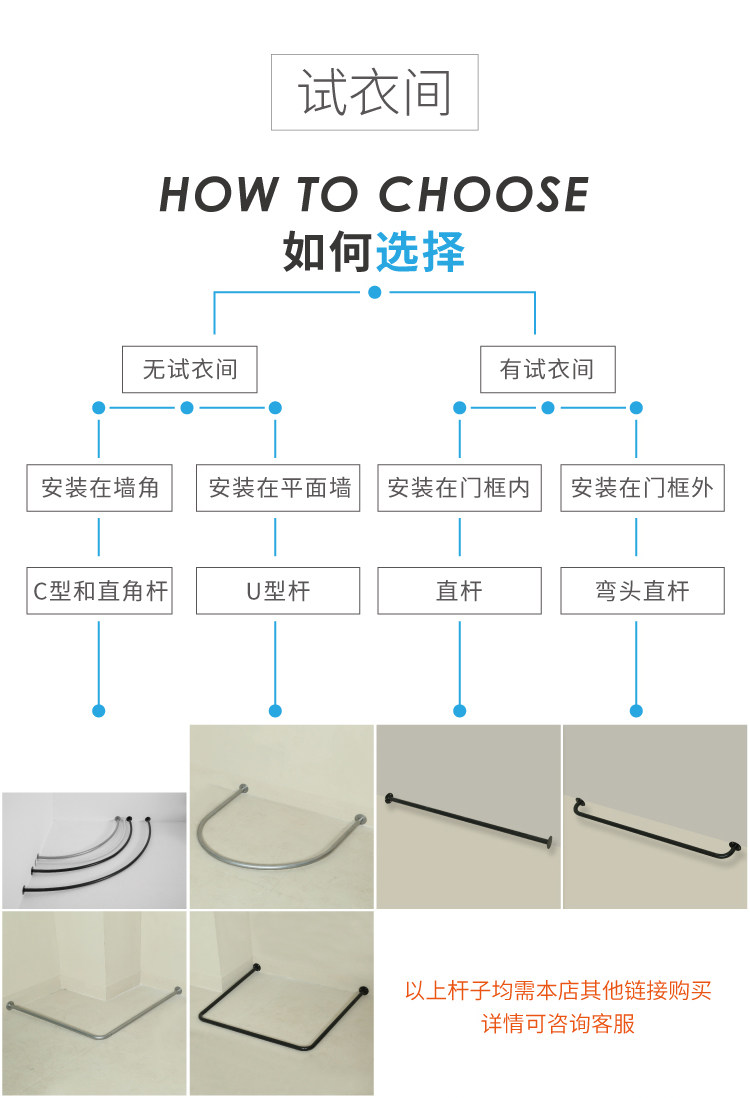 试衣间

HOW TO CHOOSE

如何选择

无试衣间

有试衣间

安装在墙角

安装在平面墙

安装在门框内

安装在门框外

C型和直角杆

U型杆

直杆

弯头直杆

以上杆子均需本店其他链接购买
详情可咨询客服