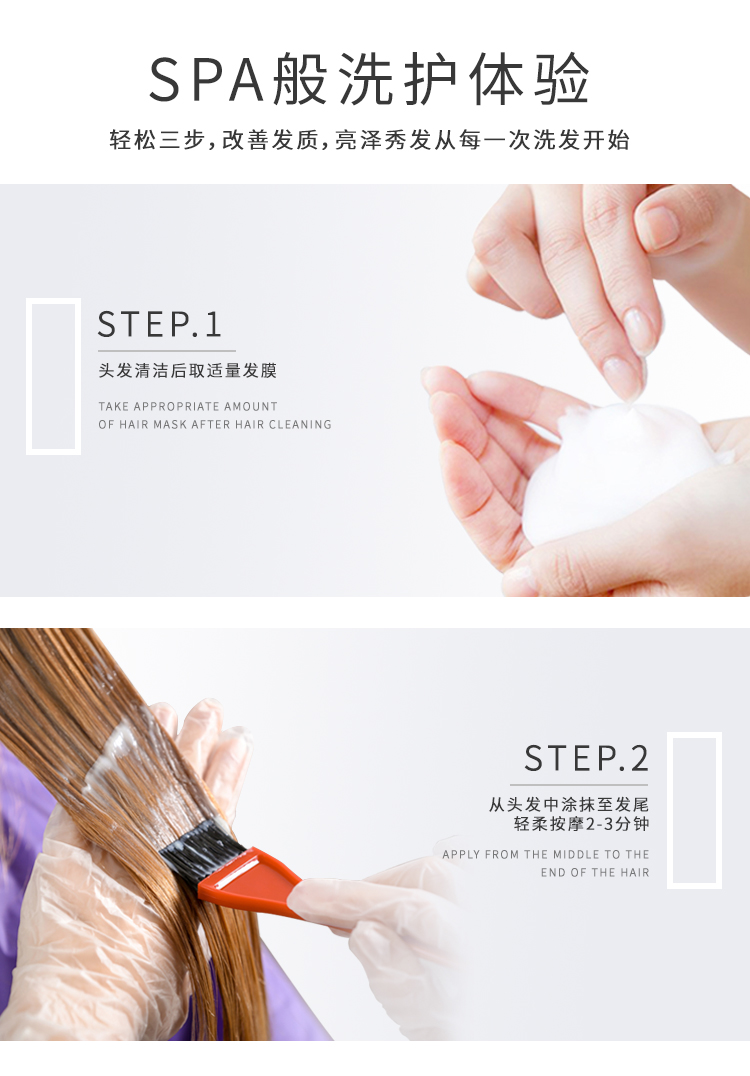 SPA般洗护体验

轻松三步，改善发质，亮泽秀发从每一次洗发开始

STEP.1

头发清洁后取适量发膜

TAKE APPROPRIATE AMOUNT OF HAIR MASK AFTER HAIR CLEANING

STEP.2

从头发中涂抹至发尾
轻柔按摩2-3分钟

APPLY FROM THE MIDDLE TO THE END OF THE HAIR