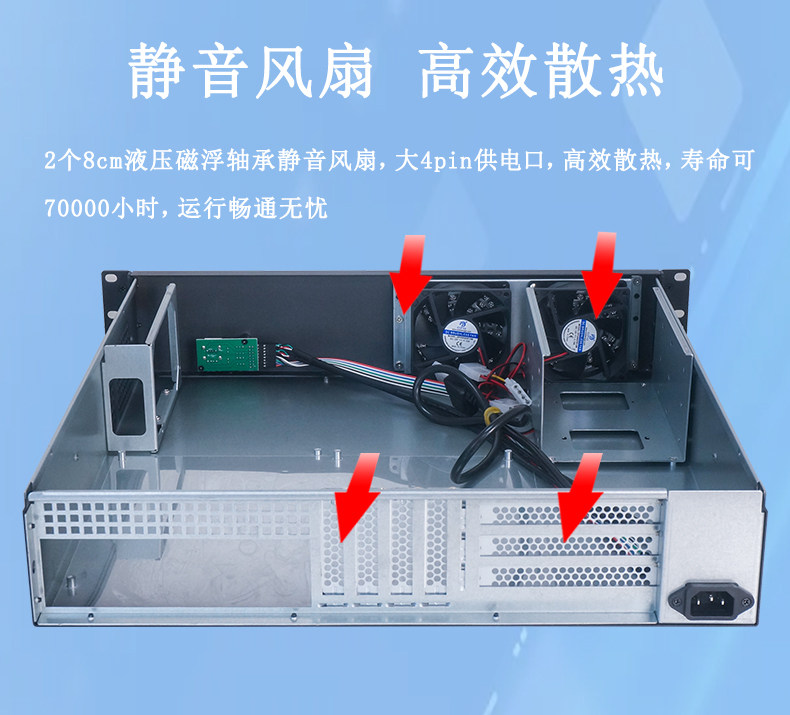 静音风扇 高效散热

2个8cm液压磁浮轴承静音风扇，大4pin供电口，高效散热，寿命可70000小时，运行畅通无忧