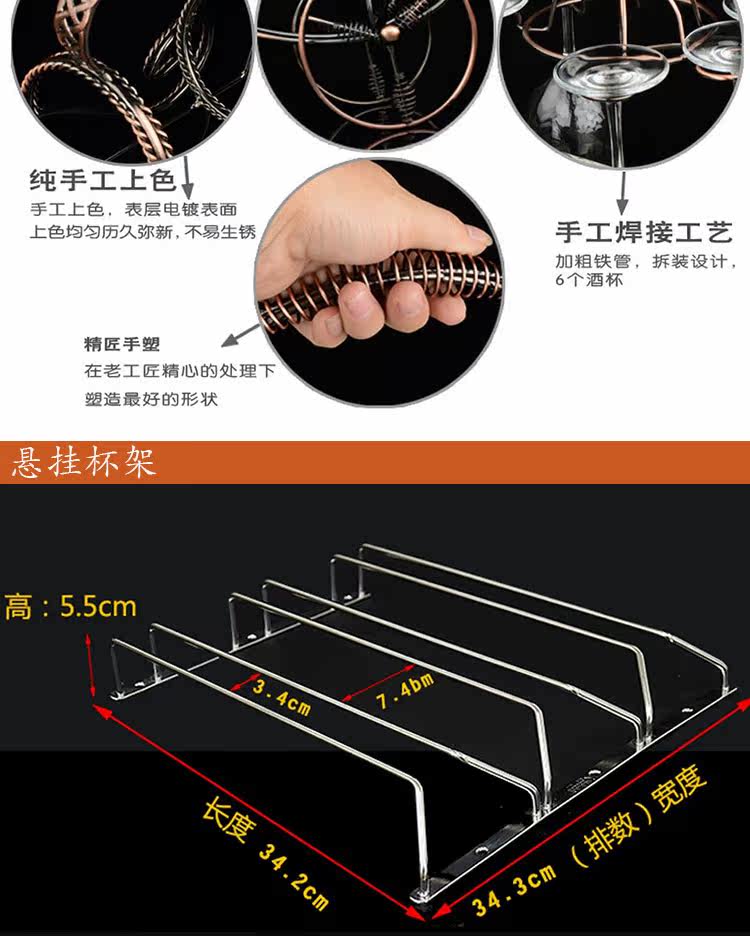 纯手工上色
手工上色，表层电镀表面上色均匀历久弥新，不易生锈

手工焊接工艺
加粗铁管，拆装设计，6个酒杯

精匠手塑
在老工匠精心的处理下塑造最好的形状

悬挂杯架

高：5.5cm
3.4cm
7.4bm
长度 34.2cm
34.3cm（排数）宽度